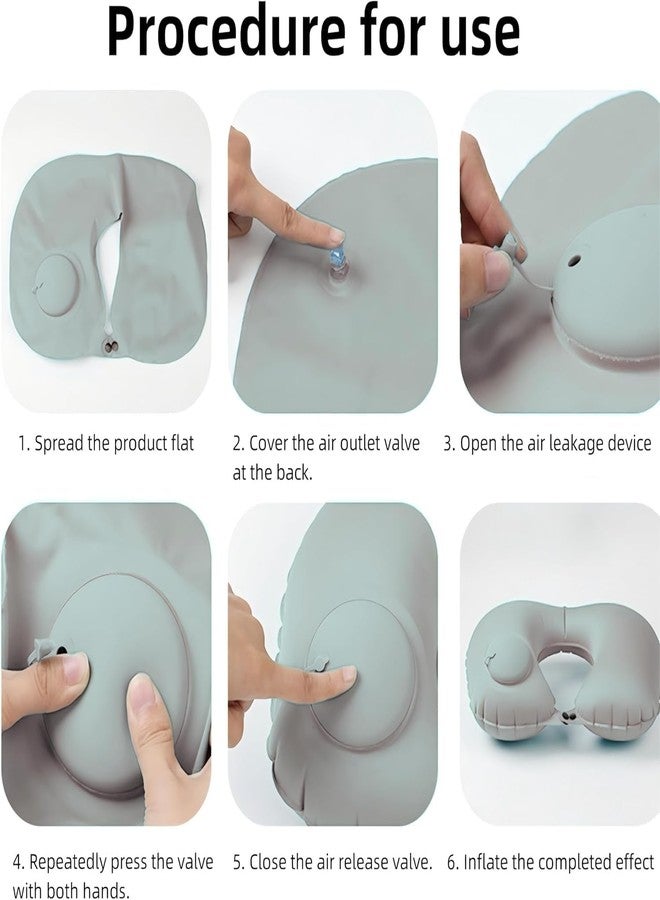 Procedure for use

1. Spread the product flat

2. Cover the air outlet valve at the back.

3. Open the air leakage device

4. Repeatedly press the valve with both hands.

5. Close the air release valve.

6. Inflate the completed effect