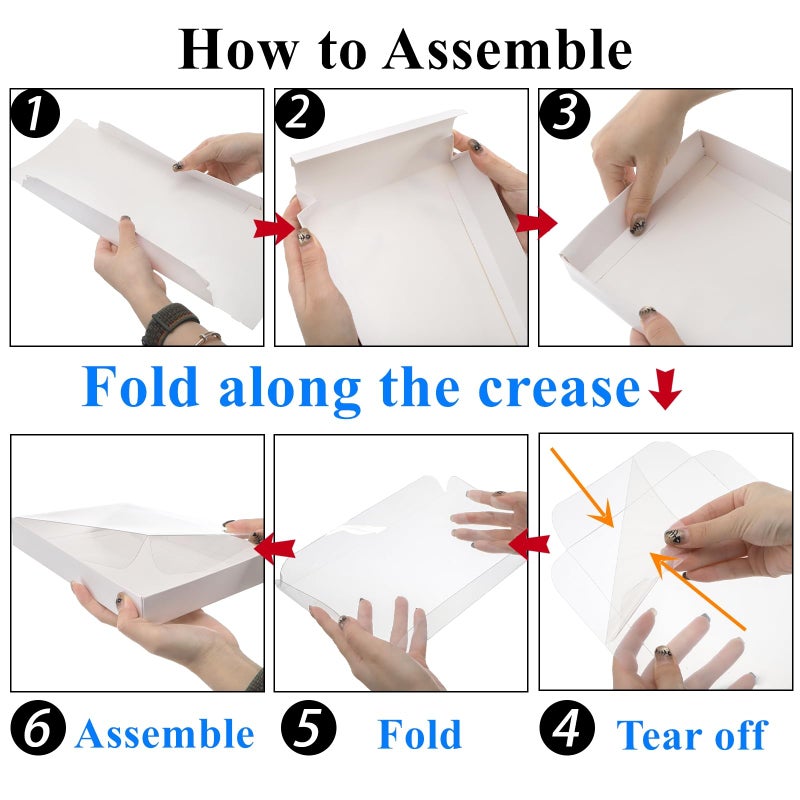 How to Assemble

1

2

3

Fold along the crease

6 Assemble

5 Fold

4 Tear off