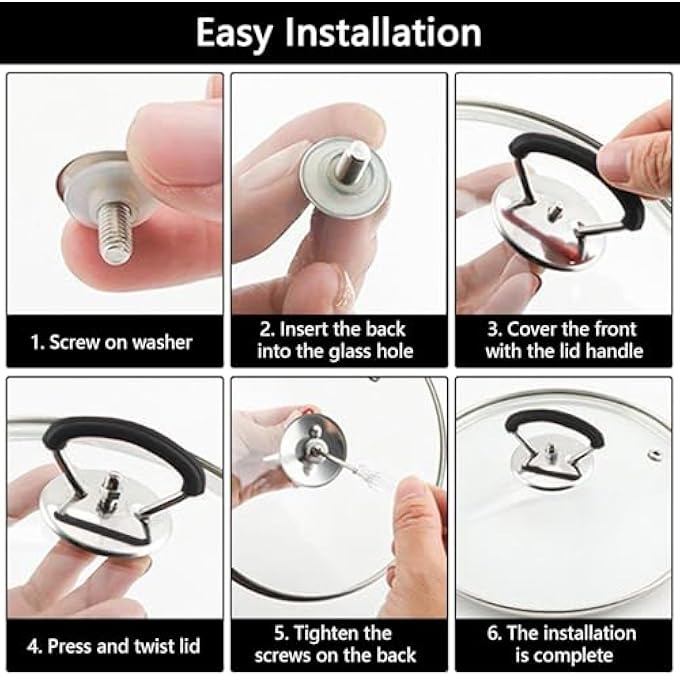 Easy Installation

1. Screw on washer

2. Insert the back into the glass hole

3. Cover the front with the lid handle

4. Press and twist lid

5. Tighten the screws on the back

6. The installation is complete