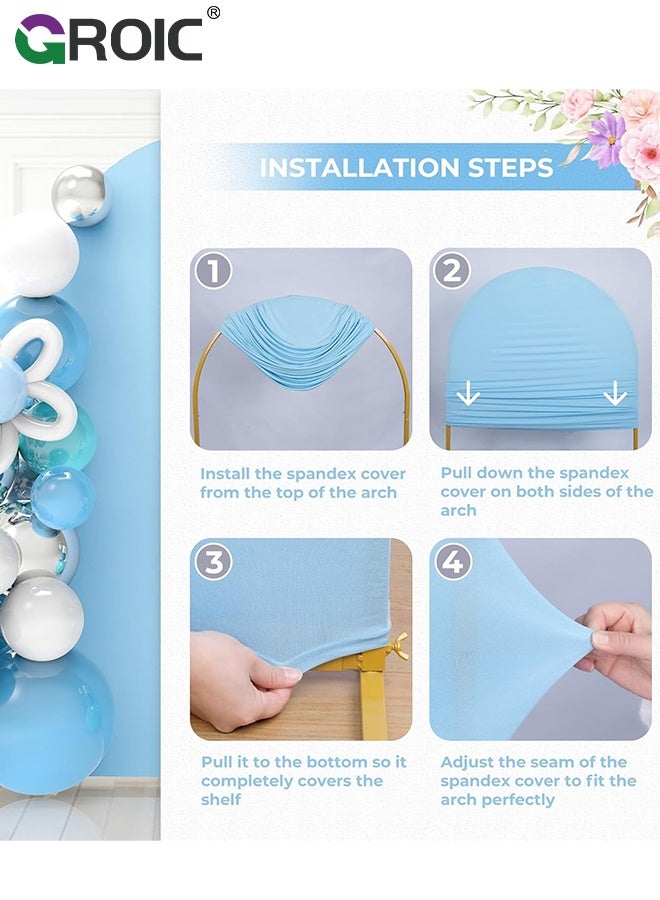 GROIC®

INSTALLATION STEPS

1

Install the spandex cover from the top of the arch

2

Pull down the spandex cover on both sides of the arch

3

Pull it to the bottom so it completely covers the shelf

4

Adjust the seam of the spandex cover to fit the arch perfectly