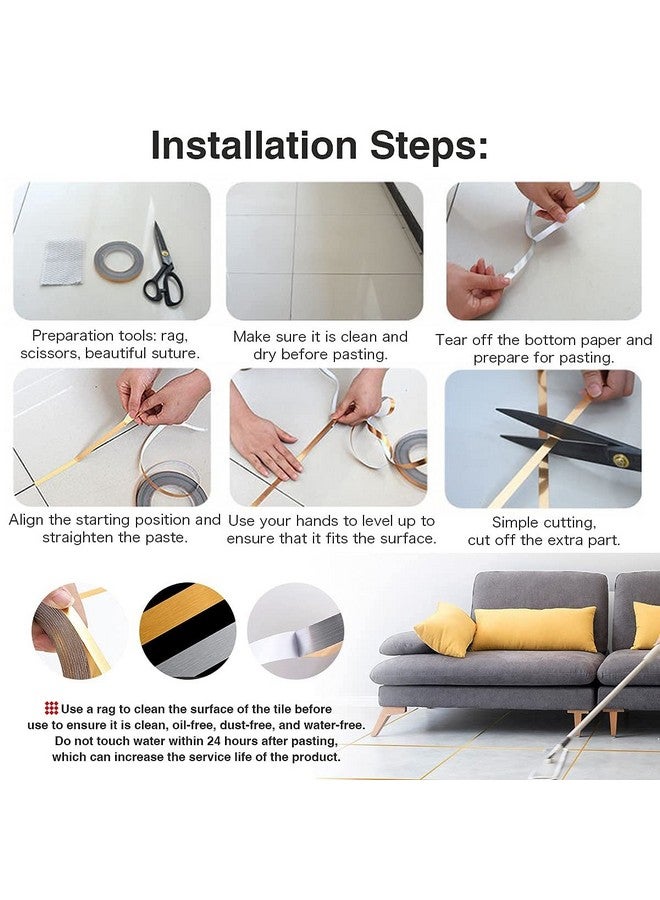 Installation Steps:

Preparation tools: rag, scissors, beautiful suture.

Make sure it is clean and dry before pasting.

Tear off the bottom paper and prepare for pasting.

Align the starting position and straighten the paste.

Use your hands to level up to ensure that it fits the surface.

Simple cutting, cut off the extra part.

Use a rag to clean the surface of the tile before use to ensure it is clean, oil-free, dust-free, and water-free. Do not touch water within 24 hours after pasting, which can increase the service life of the product.