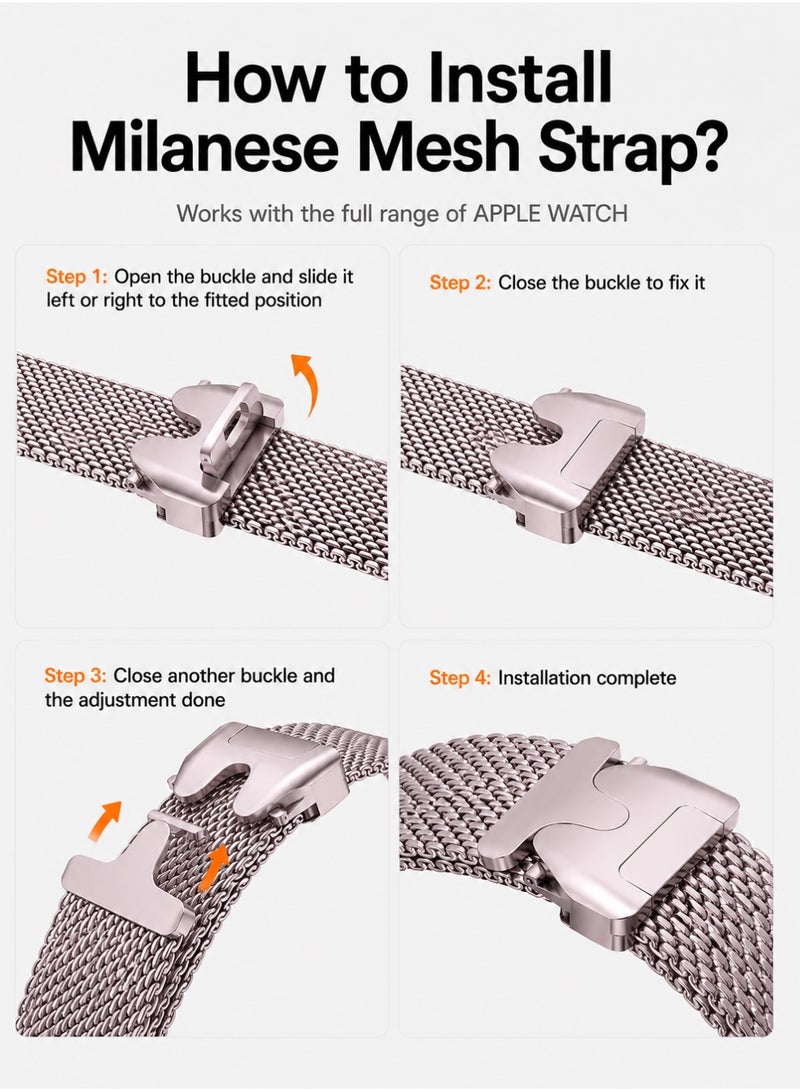 How to Install Milanese Mesh Strap?

Works with the full range of APPLE WATCH

Step 1: Open the buckle and slide it left or right to the fitted position

Step 2: Close the buckle to fix it

Step 3: Close another buckle and the adjustment done

Step 4: Installation complete