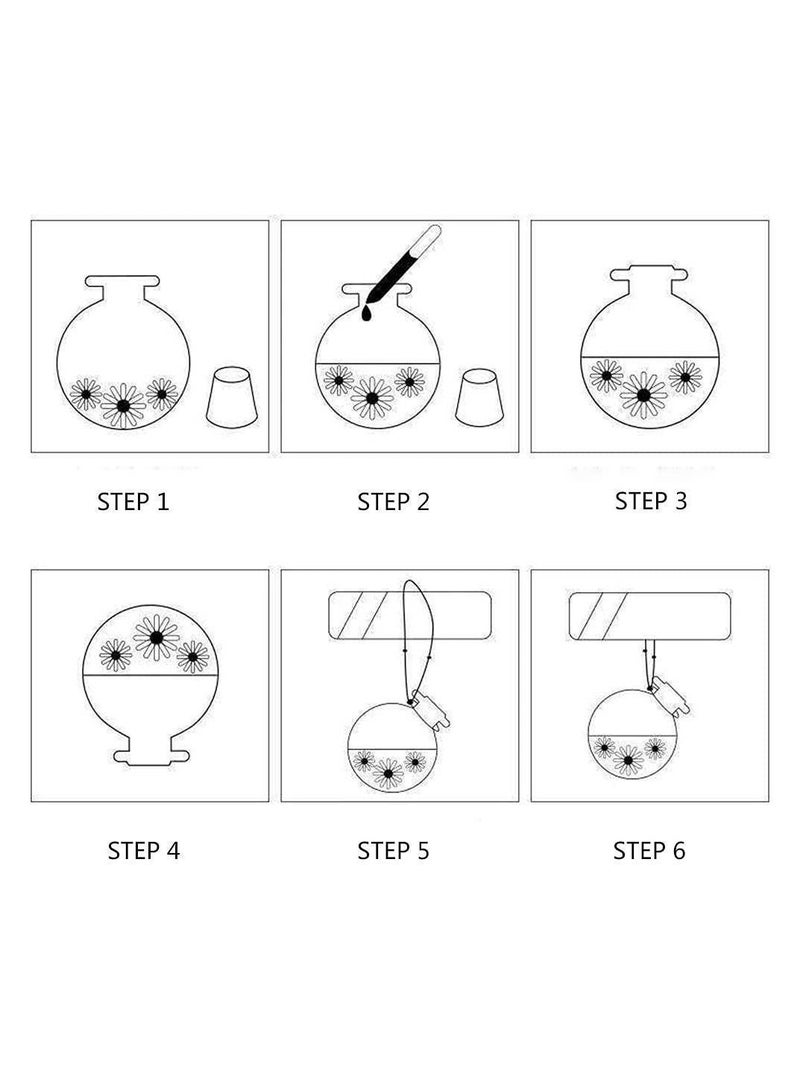 STEP 1

STEP 2

STEP 3

STEP 4

STEP 5

STEP 6