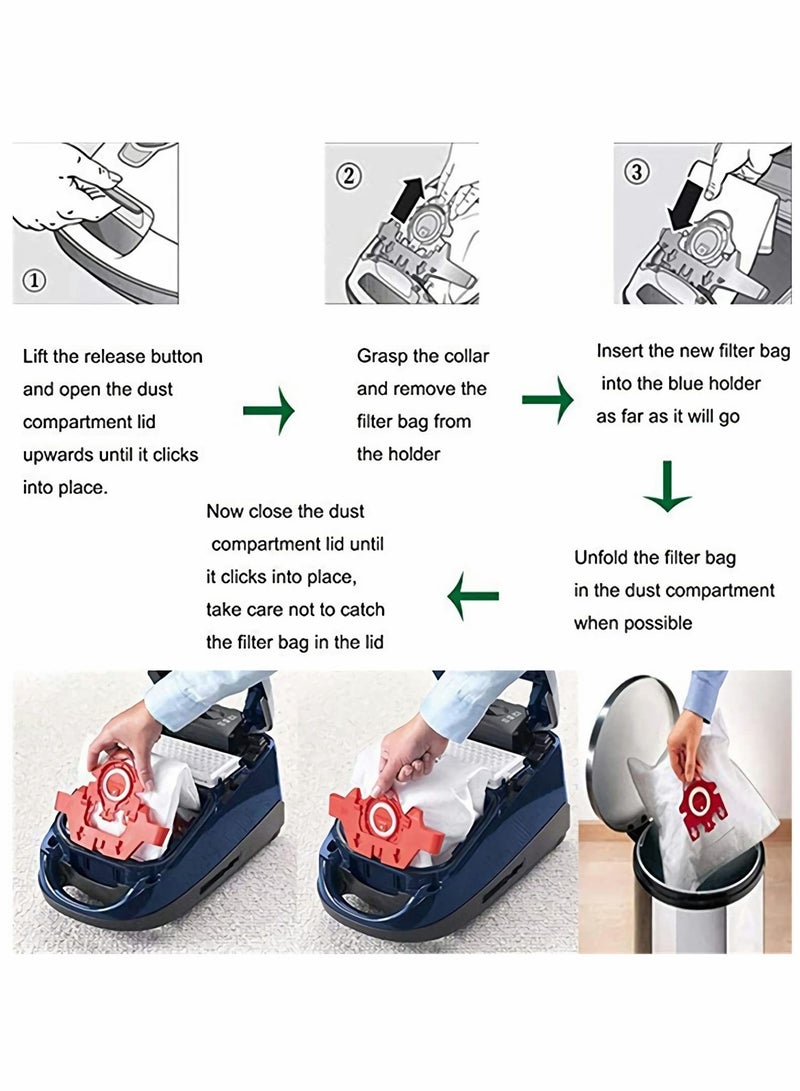 ①

②

③

Lift the release button and open the dust compartment lid upwards until it clicks into place.

Grasp the collar and remove the filter bag from the holder

Insert the new filter bag into the blue holder as far as it will go

Unfold the filter bag in the dust compartment when possible

Now close the dust compartment lid until it clicks into place, take care not to catch the filter bag in the lid