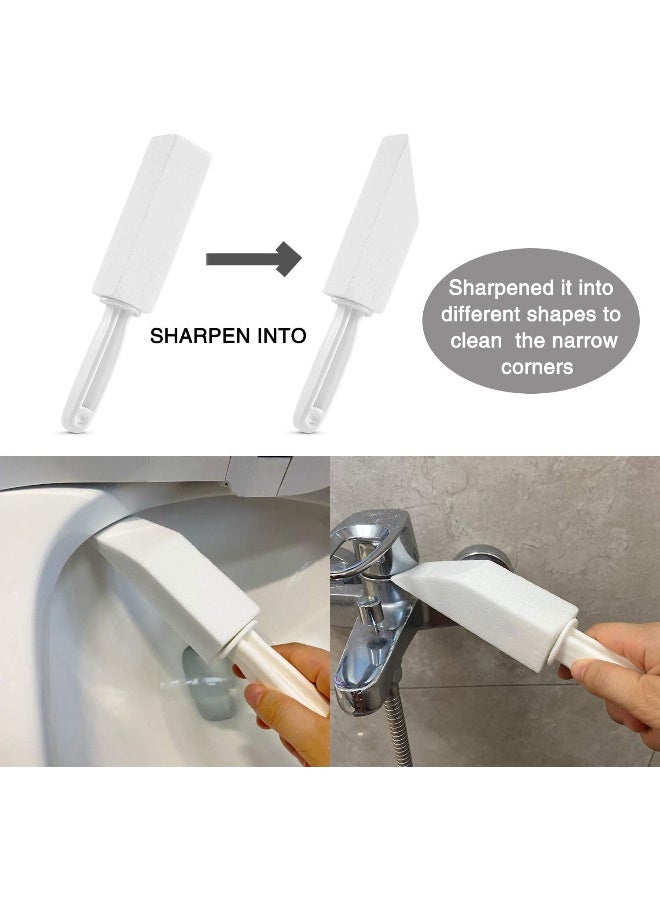 SHARPEN INTO

Sharpened it into different shapes to clean the narrow corners