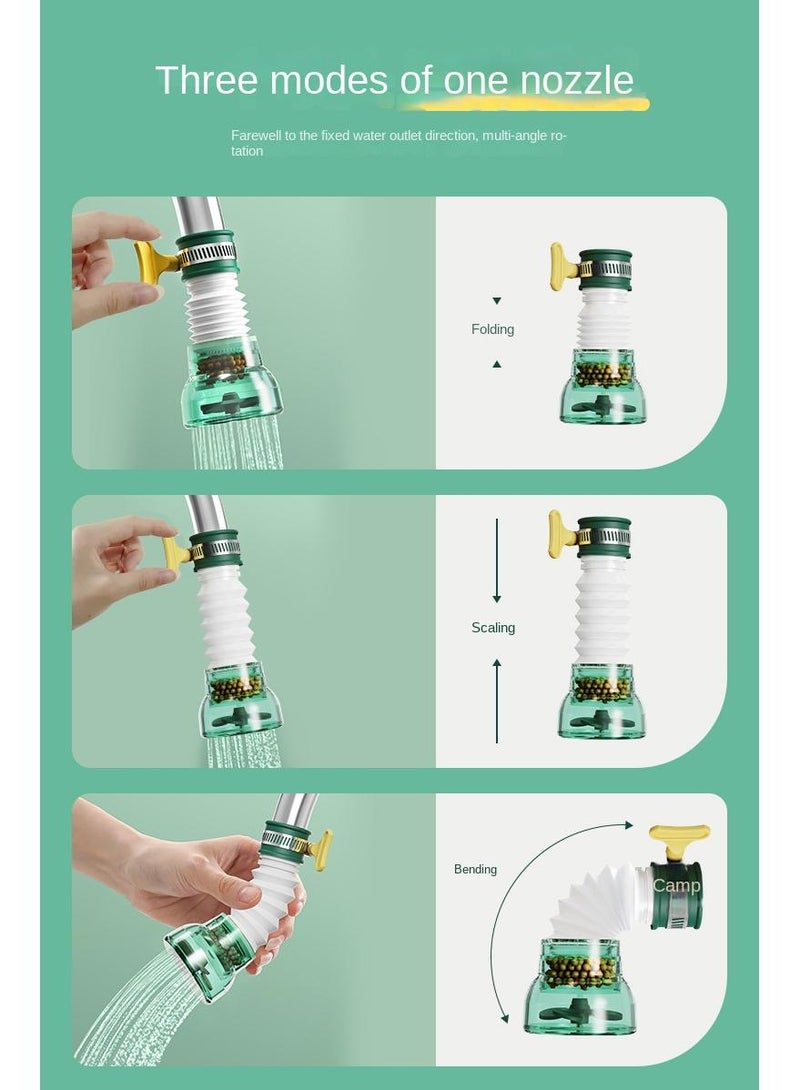 Three modes of one nozzle

Farewell to the fixed water outlet direction, multi-angle rotation

Folding

Scaling

Bending

Camp