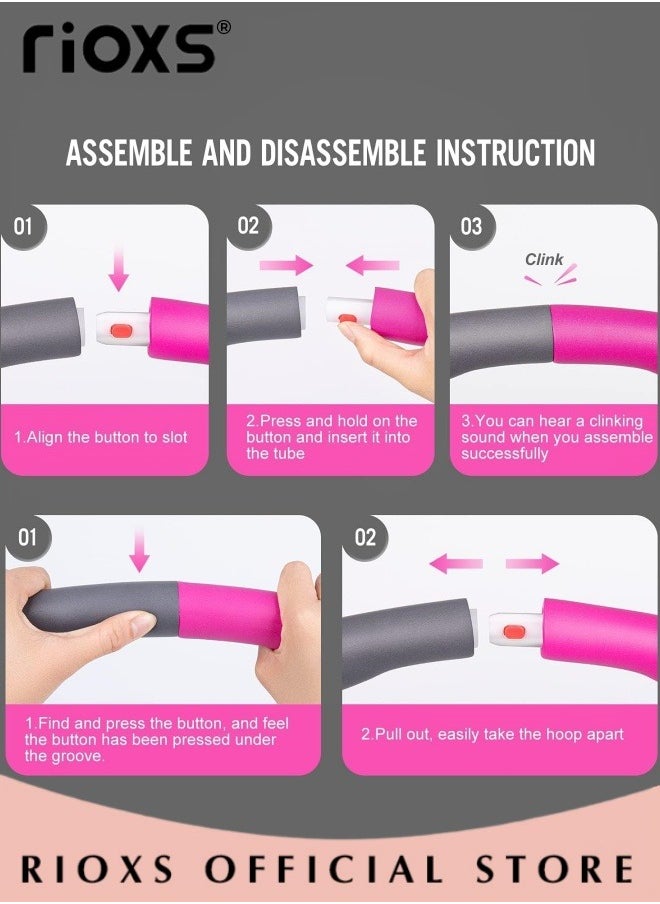 rioxs®

ASSEMBLE AND DISASSEMBLE INSTRUCTION

01

1.Align the button to slot

02

2.Press and hold on the button and insert it into the tube

03

Clink

3.You can hear a clinking sound when you assemble successfully

01

1.Find and press the button, and feel the button has been pressed under the groove.

02

2.Pull out, easily take the hoop apart

RIOXS OFFICIAL STORE