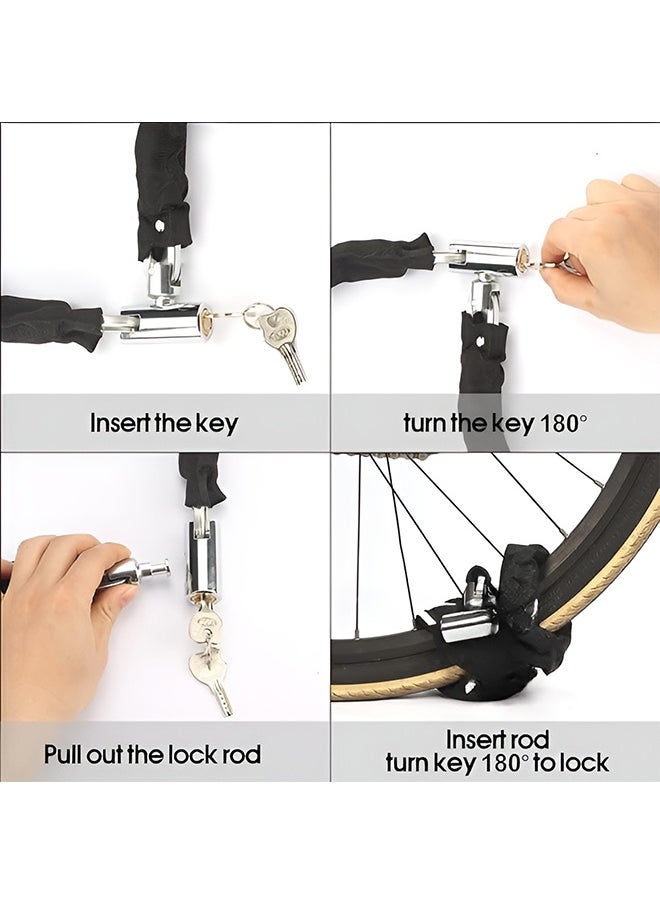 Insert the key

turn the key 180°

Pull out the lock rod

Insert rod
turn key 180° to lock