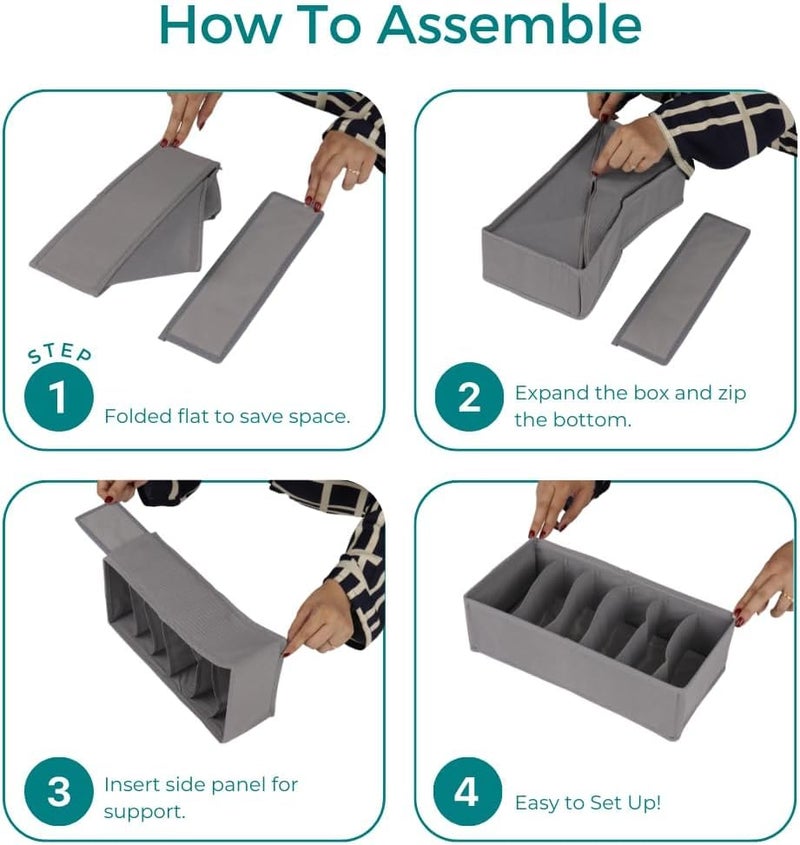 How To Assemble

STEP

1 Folded flat to save space.

2 Expand the box and zip the bottom.

3 Insert side panel for support.

4 Easy to Set Up!