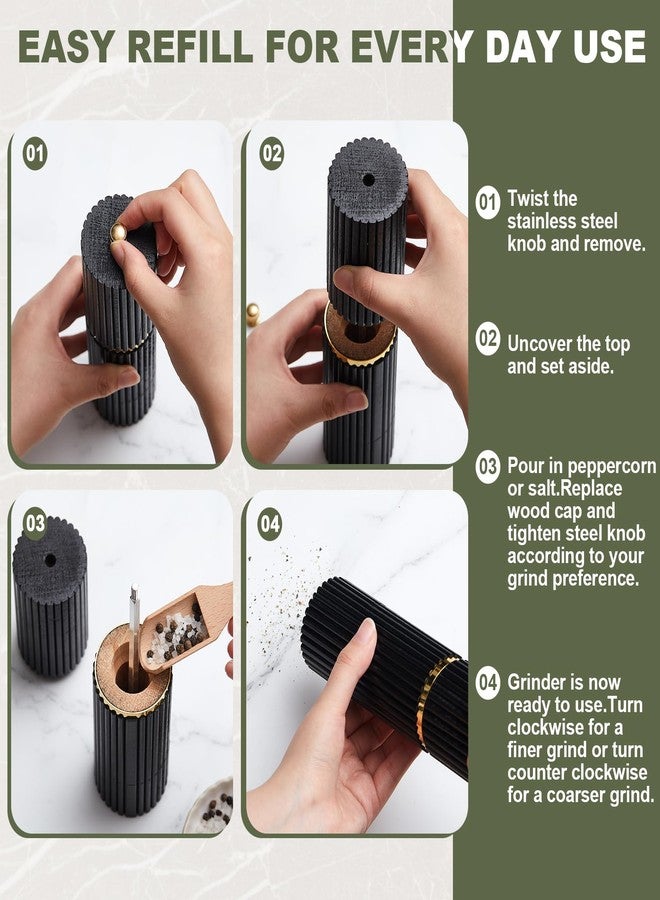 EASY REFILL FOR EVERY DAY USE

01

02

03

04

01 Twist the stainless steel knob and remove.

02 Uncover the top and set aside.

03 Pour in peppercorn or salt.Replace wood cap and tighten steel knob according to your grind preference.

04 Grinder is now ready to use.Turn clockwise for a finer grind or turn counter clockwise for a coarser grind.