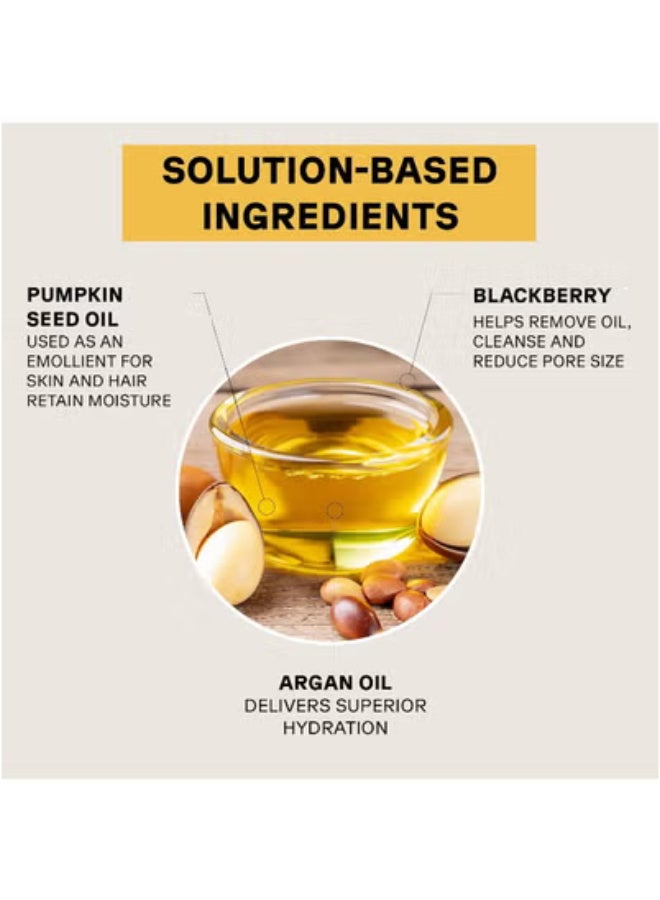 SOLUTION-BASED INGREDIENTS

PUMPKIN SEED OIL
USED AS AN EMOLLIENT FOR SKIN AND HAIR RETAIN MOISTURE

BLACKBERRY
HELPS REMOVE OIL, CLEANSE AND REDUCE PORE SIZE

ARGAN OIL
DELIVERS SUPERIOR HYDRATION