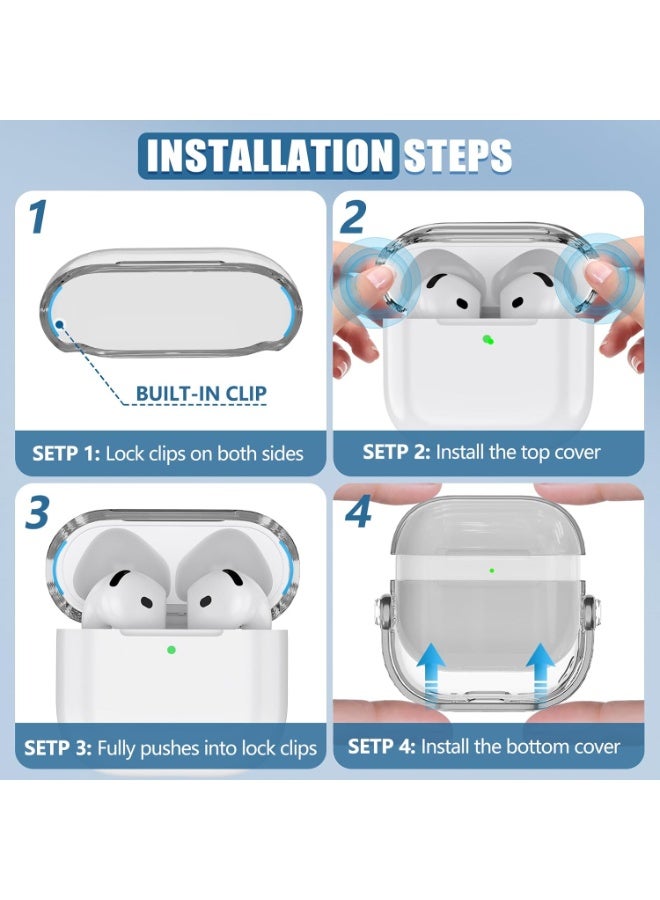 INSTALLATION STEPS

1

BUILT-IN CLIP

SETP 1: Lock clips on both sides

2

SETP 2: Install the top cover

3

SETP 3: Fully pushes into lock clips

4

SETP 4: Install the bottom cover