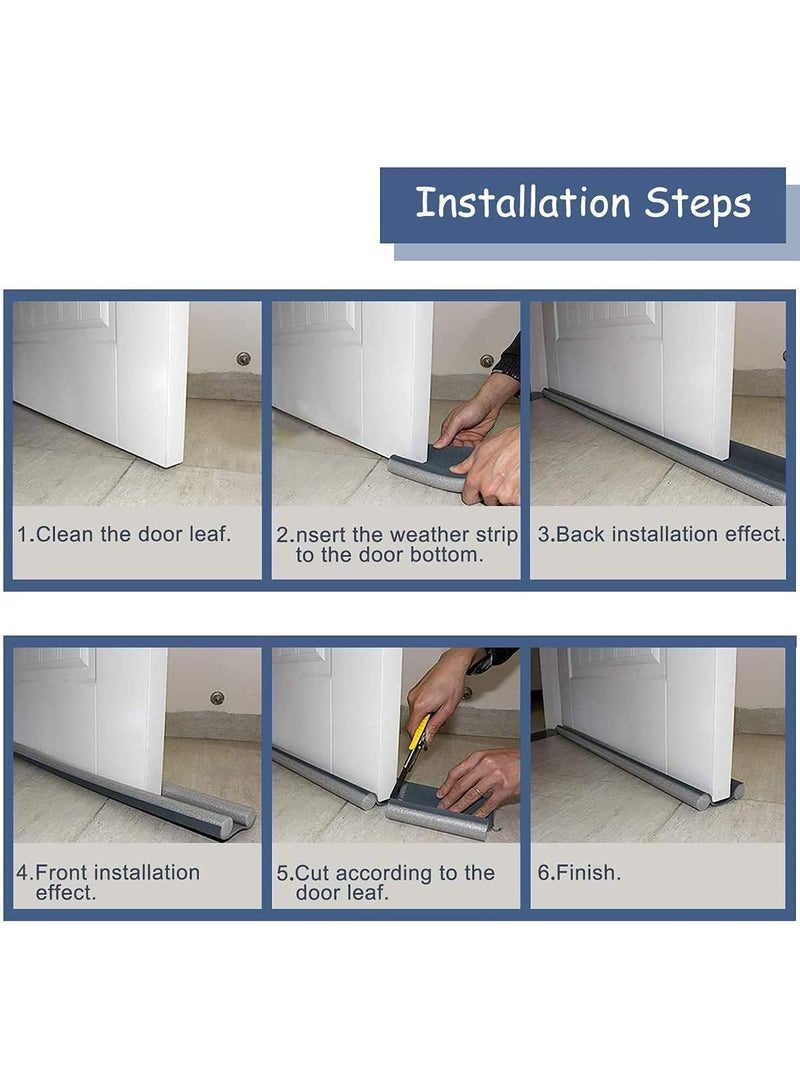 Installation Steps

1.Clean the door leaf.

2.nsert the weather strip to the door bottom.

3.Back installation effect.

4.Front installation effect.

5.Cut according to the door leaf.

6.Finish.