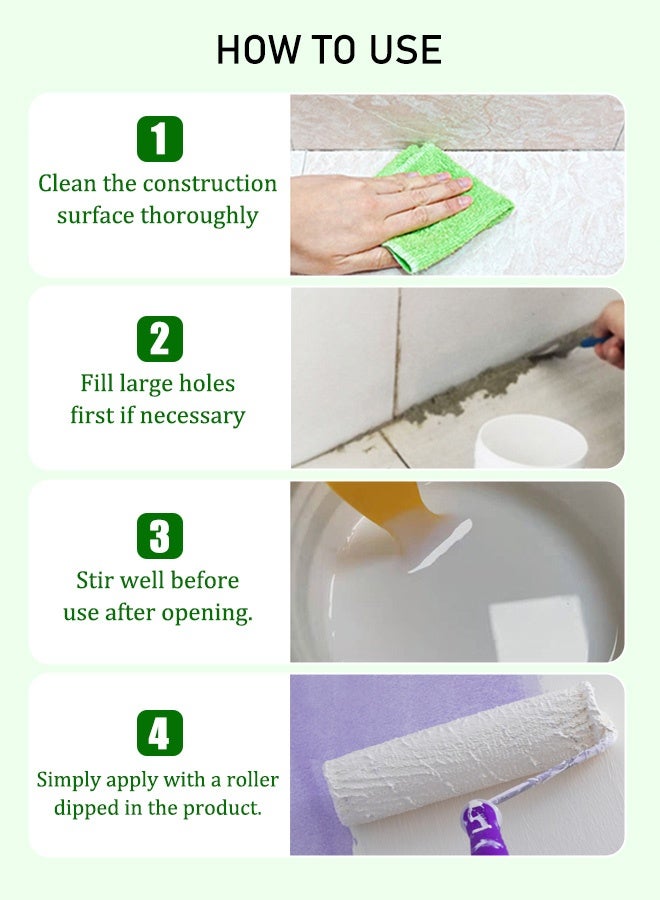 HOW TO USE

1
Clean the construction surface thoroughly

2
Fill large holes first if necessary

3
Stir well before use after opening.

4
Simply apply with a roller dipped in the product.