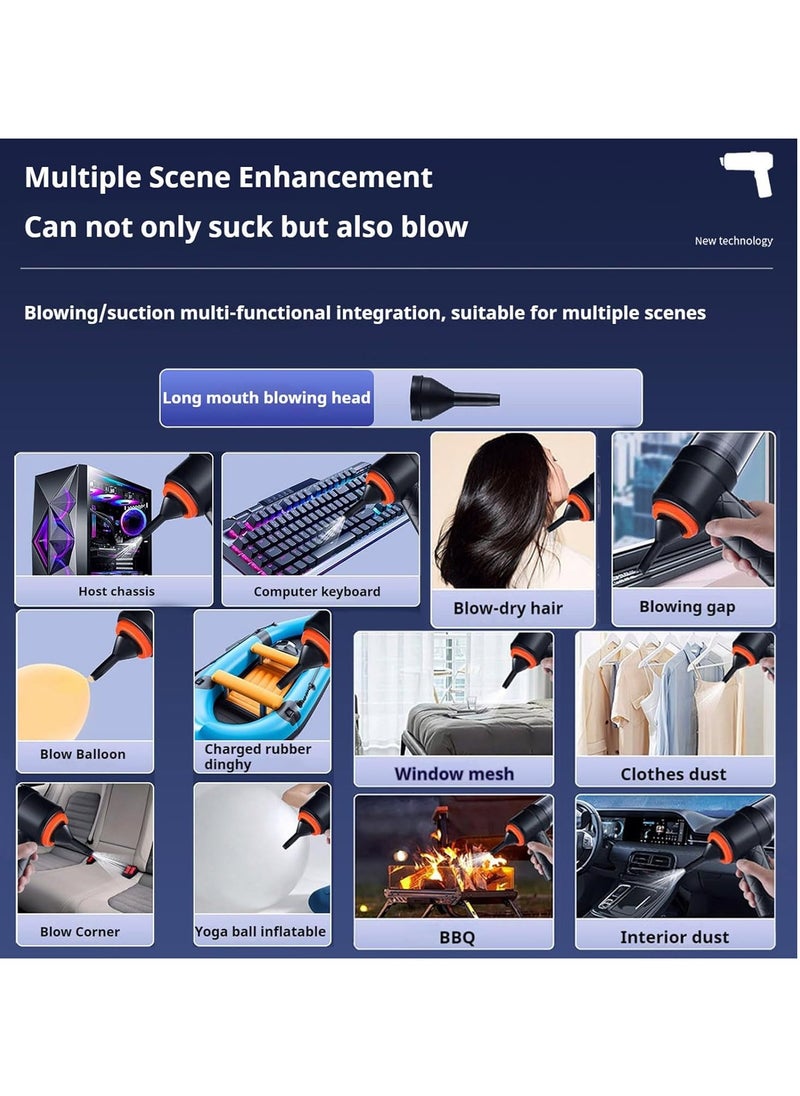 Multiple Scene Enhancement

Can not only suck but also blow

New technology

Blowing/suction multi-functional integration, suitable for multiple scenes

Long mouth blowing head

Host chassis

Computer keyboard

Blow-dry hair

Blowing gap

Blow Balloon

Charged rubber dinghy

Window mesh

Clothes dust

Blow Corner

Yoga ball inflatable

BBQ

Interior dust