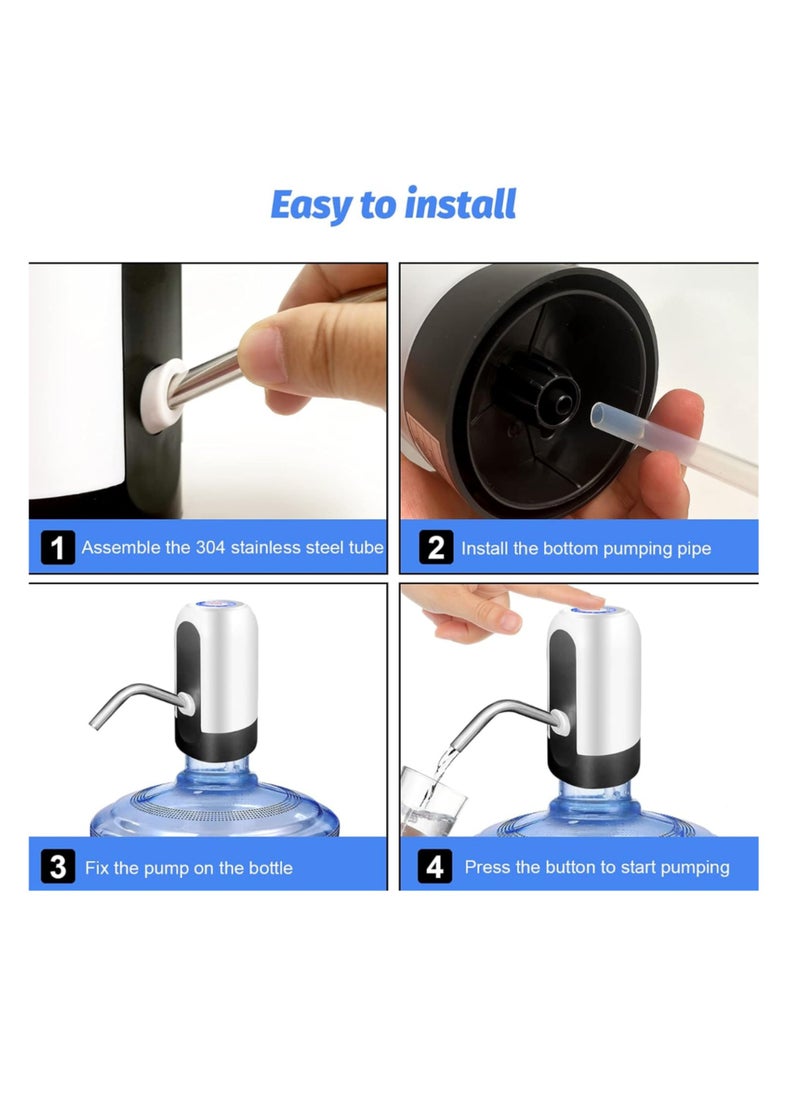 Easy to install

1 Assemble the 304 stainless steel tube

2 Install the bottom pumping pipe

3 Fix the pump on the bottle

4 Press the button to start pumping