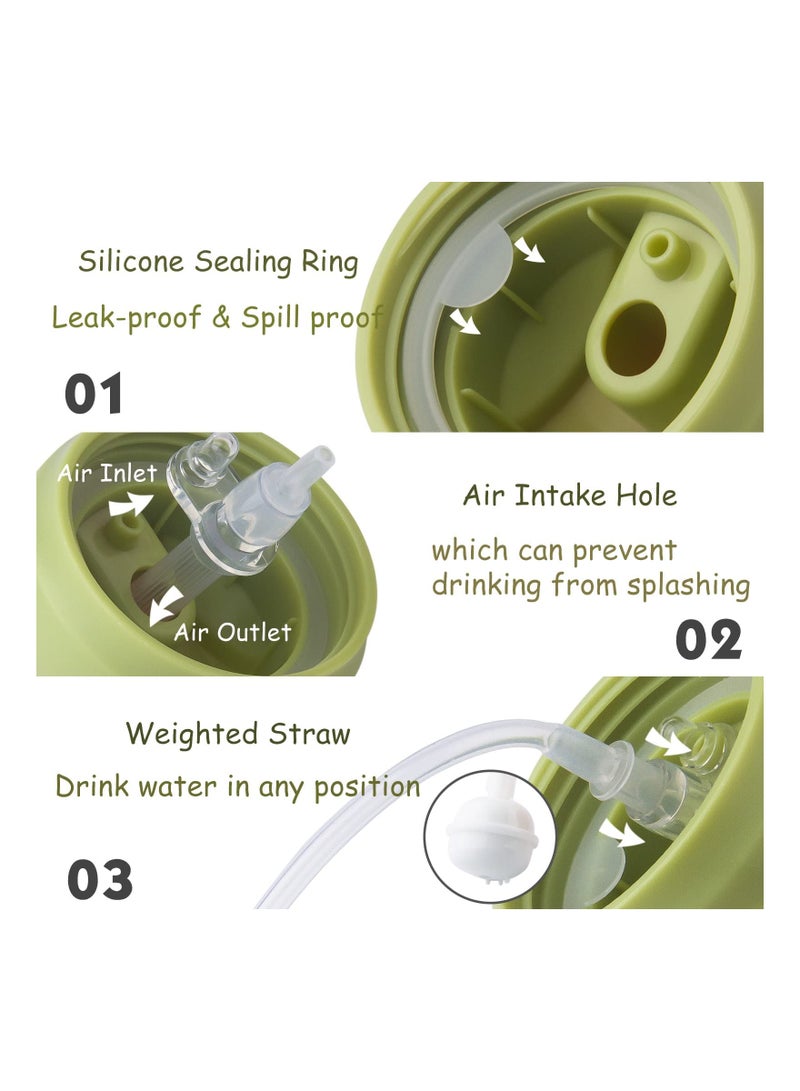 Silicone Sealing Ring

Leak-proof & Spill proof

01

Air Inlet

Air Outlet

Air Intake Hole

which can prevent drinking from splashing

02

Weighted Straw

Drink water in any position

03