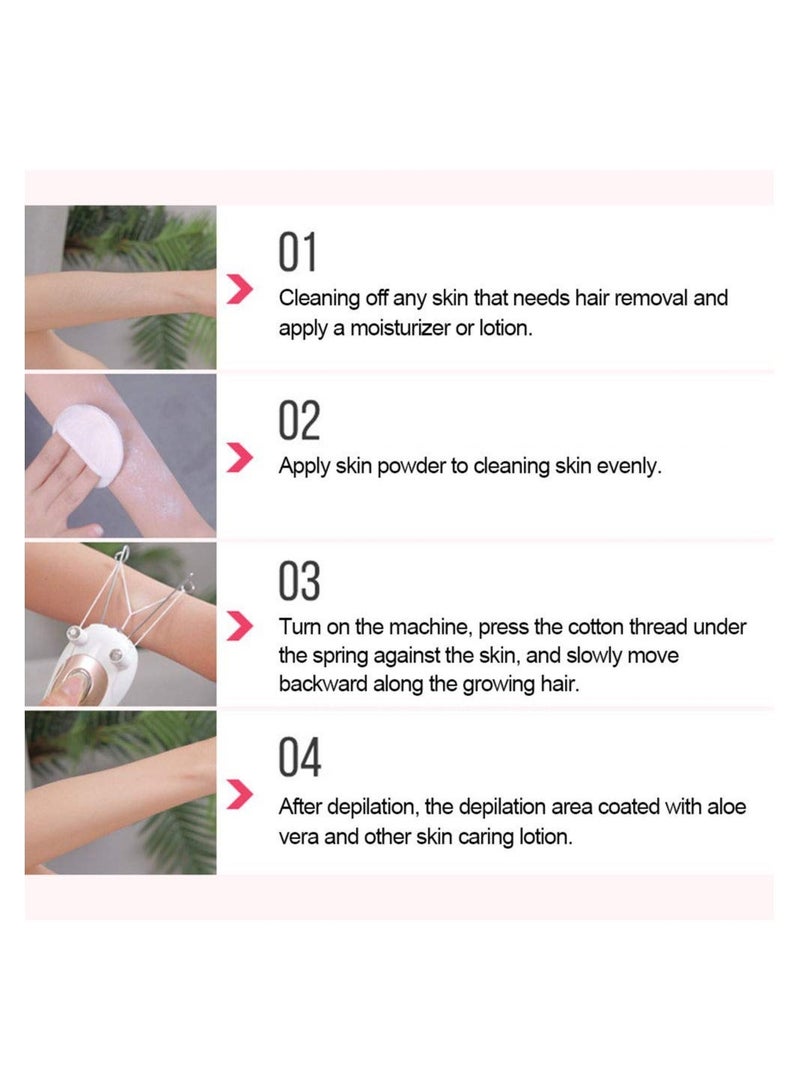 01

Cleaning off any skin that needs hair removal and apply a moisturizer or lotion.

02

Apply skin powder to cleaning skin evenly.

03

Turn on the machine, press the cotton thread under the spring against the skin, and slowly move backward along the growing hair.

04

After depilation, the depilation area coated with aloe vera and other skin caring lotion.