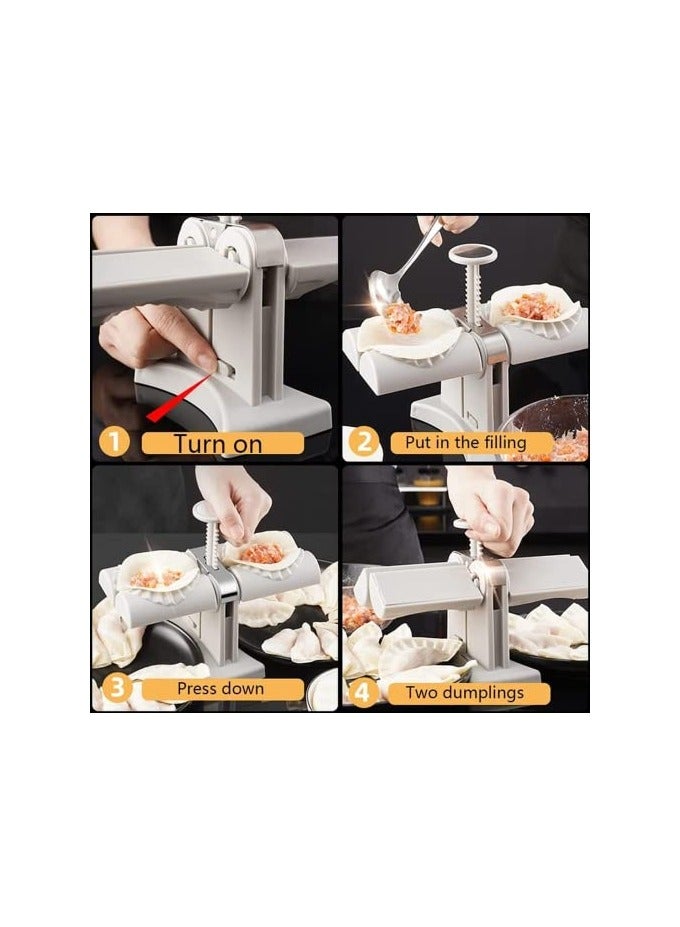 1 Turn on

2 Put in the filling

3 Press down

4 Two dumplings