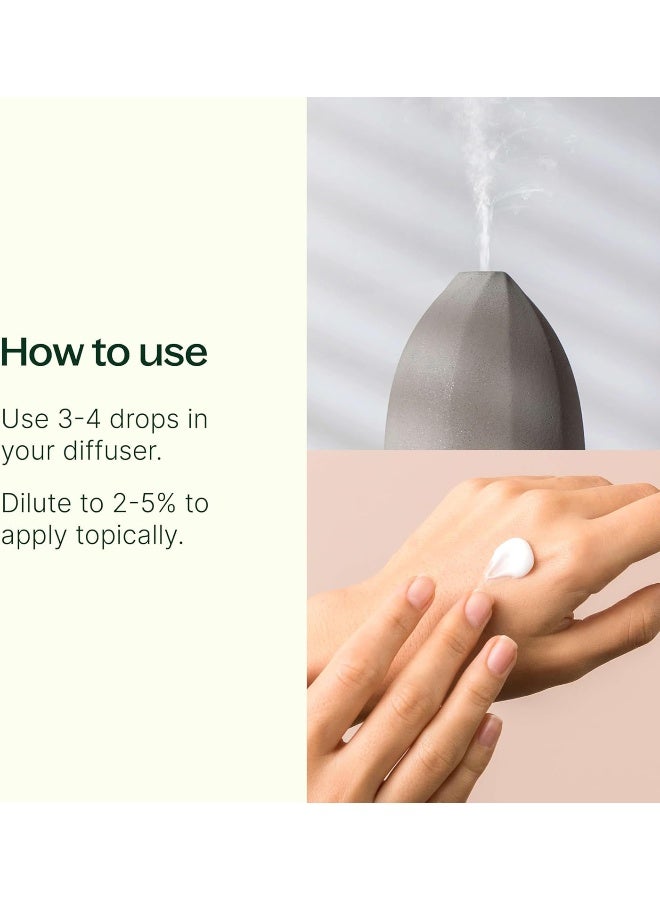 How to use

Use 3-4 drops in your diffuser.

Dilute to 2-5% to apply topically.