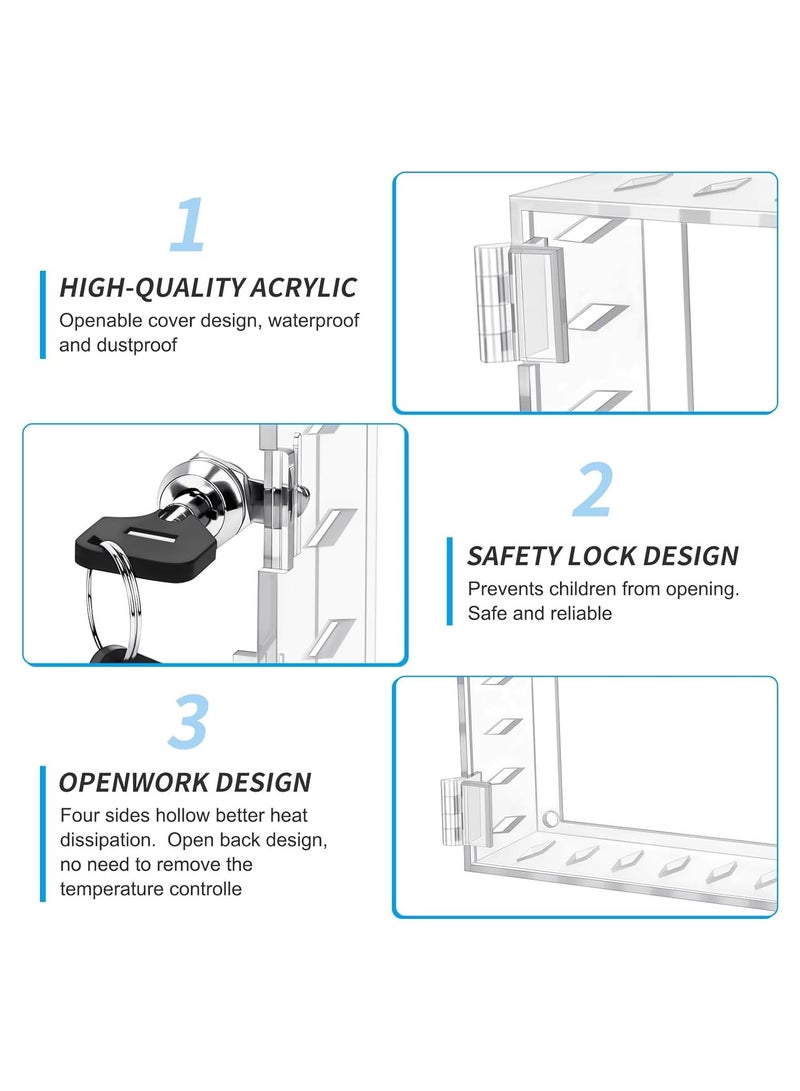 1

HIGH-QUALITY ACRYLIC

Openable cover design, waterproof and dustproof

2

SAFETY LOCK DESIGN

Prevents children from opening. Safe and reliable

3

OPENWORK DESIGN

Four sides hollow better heat dissipation.  Open back design, no need to remove the temperature controlle