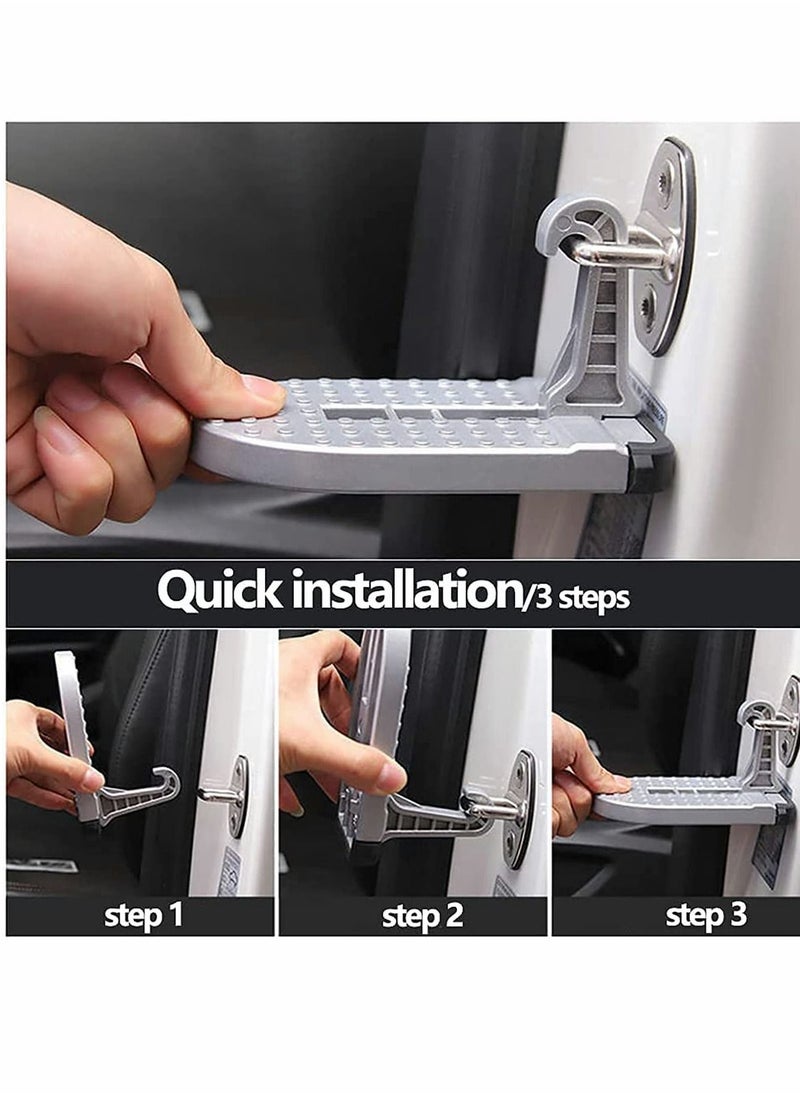 Quick installation/3 steps

step 1

step 2

step 3