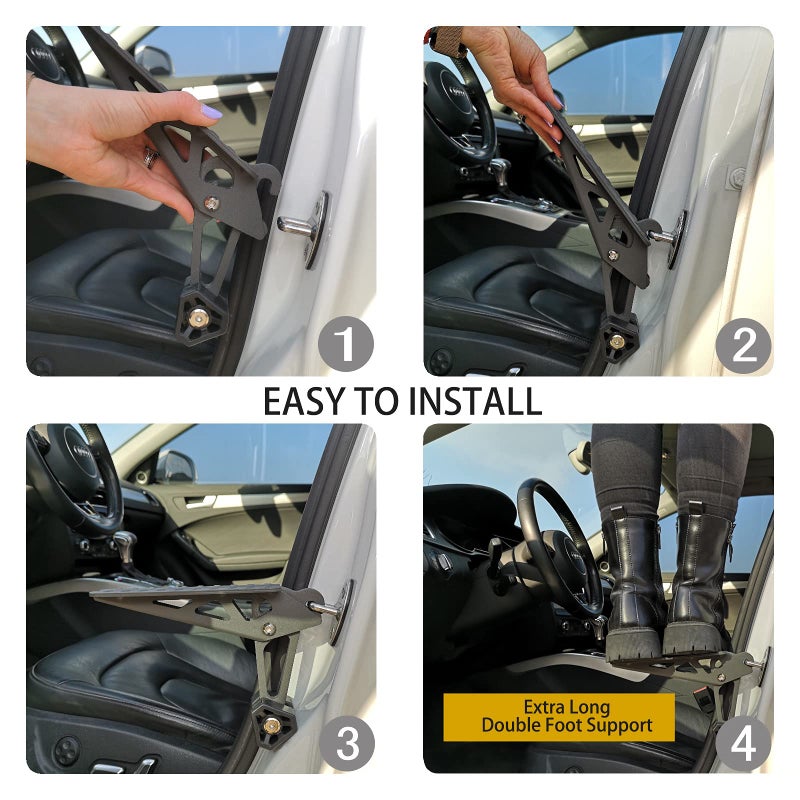 1

2

EASY TO INSTALL

3

Extra Long
Double Foot Support

4