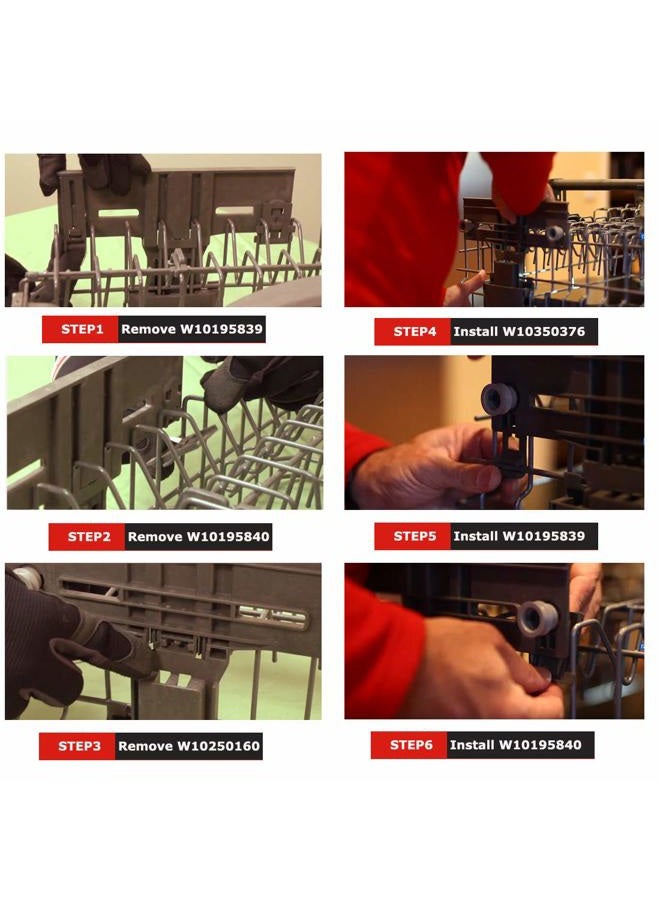 STEP1 Remove W10195839

STEP2 Remove W10195840

STEP3 Remove W10250160

STEP4 Install W10350376

STEP5 Install W10195839

STEP6 Install W10195840