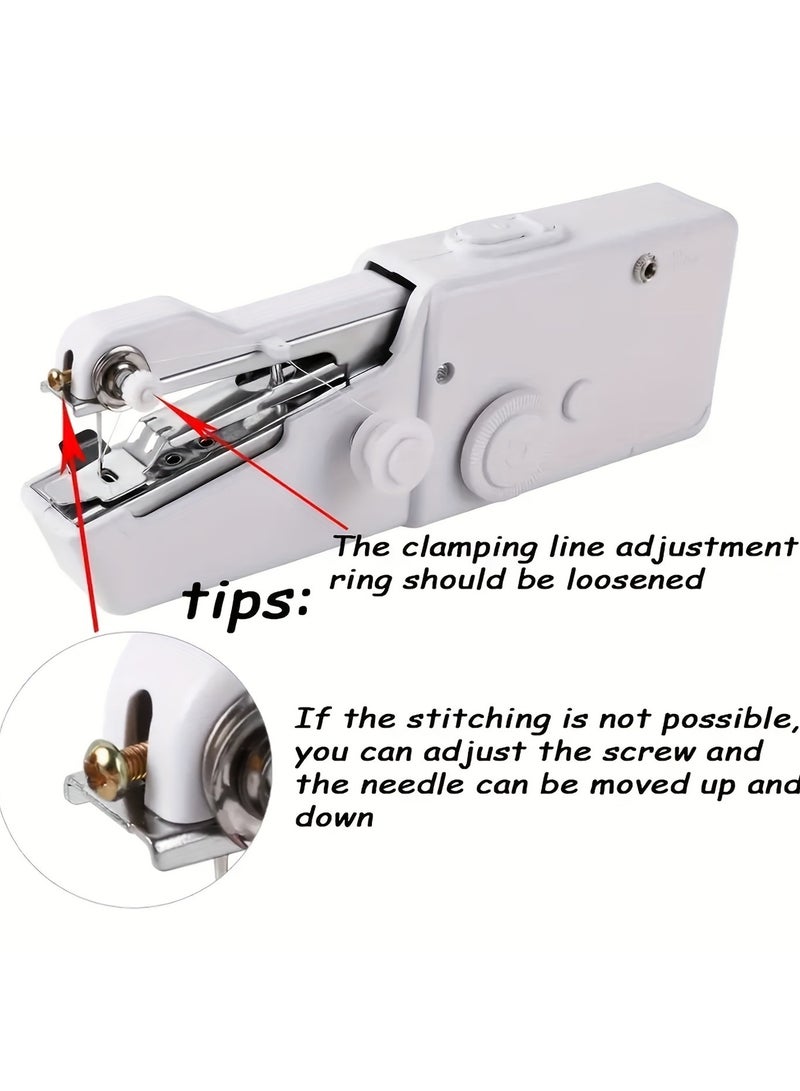 The clamping line adjustment ring should be loosened

tips:

If the stitching is not possible, you can adjust the screw and the needle can be moved up and down