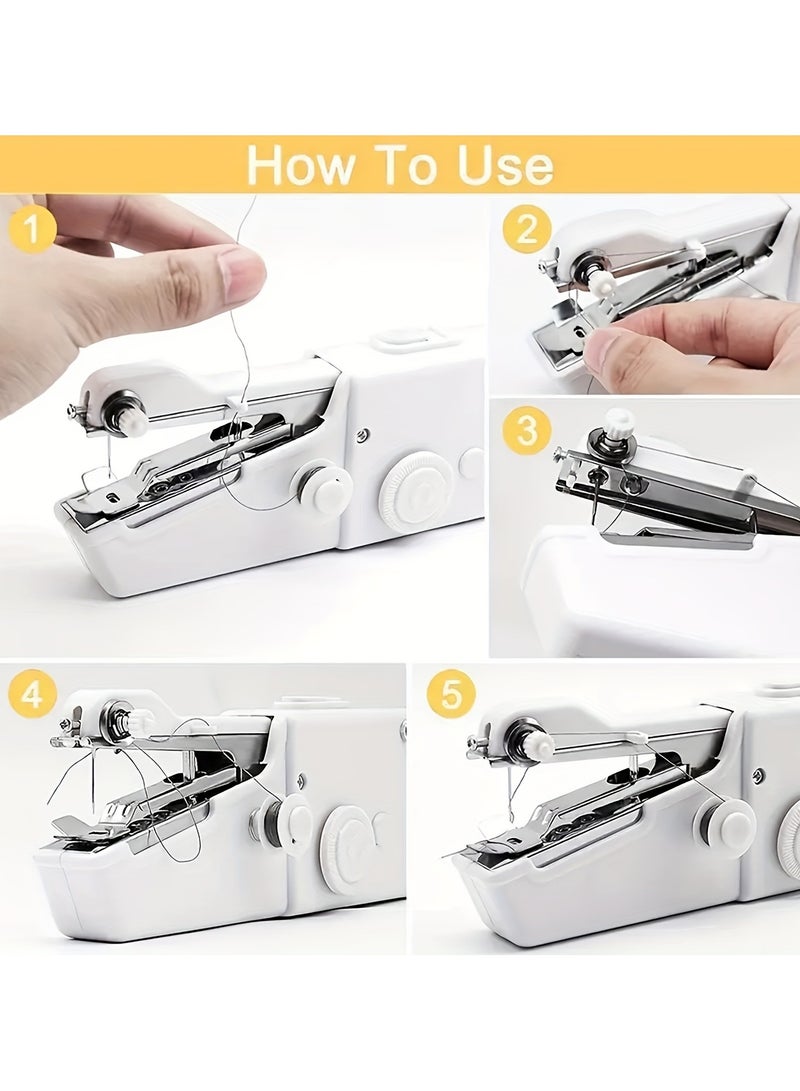 How To Use

1

2

3

4

5