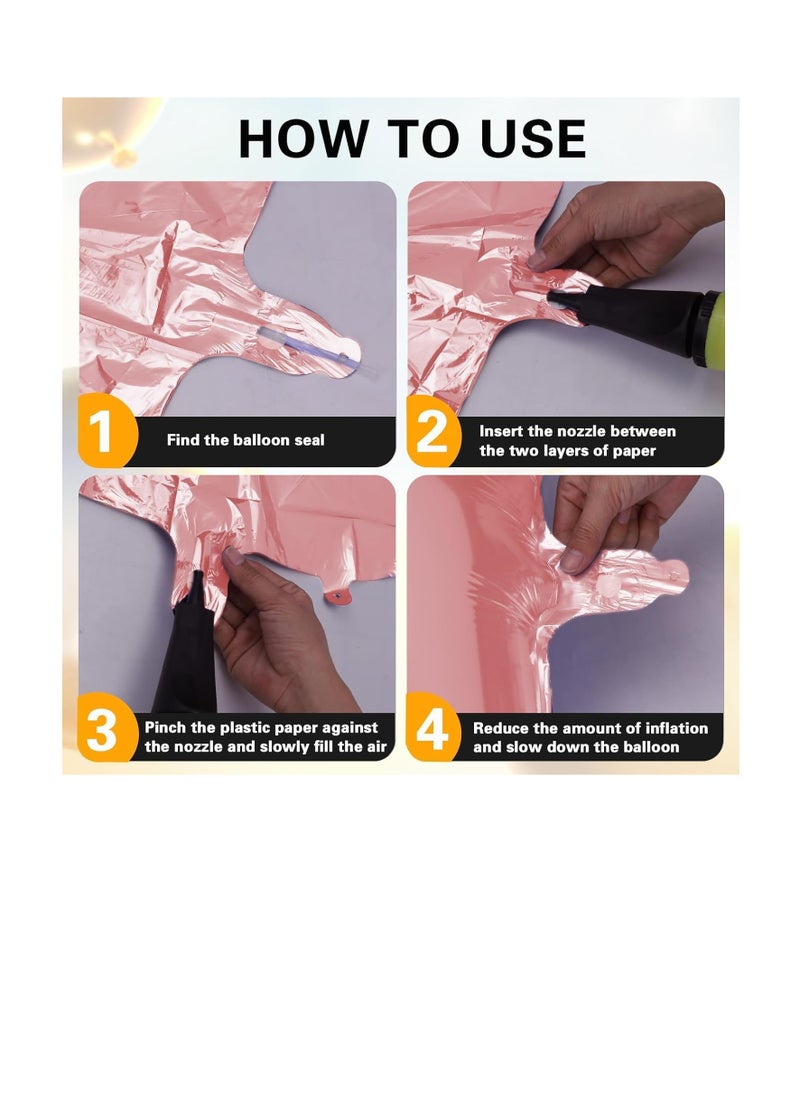 HOW TO USE

1 Find the balloon seal

2 Insert the nozzle between the two layers of paper

3 Pinch the plastic paper against the nozzle and slowly fill the air

4 Reduce the amount of inflation and slow down the balloon