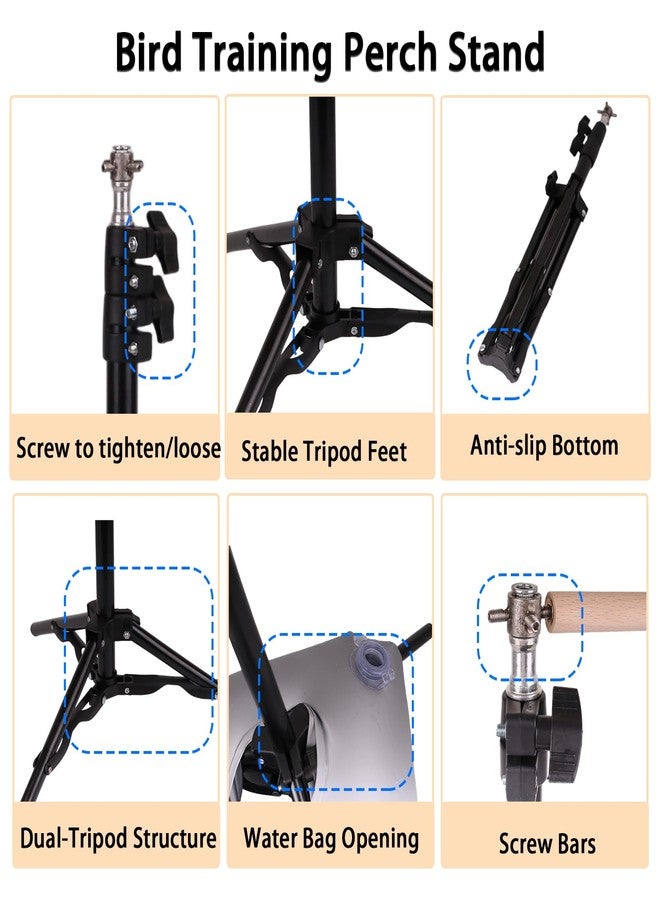 Bird Training Perch Stand

Screw to tighten/loose

Stable Tripod Feet

Anti-slip Bottom

Dual-Tripod Structure

Water Bag Opening

Screw Bars