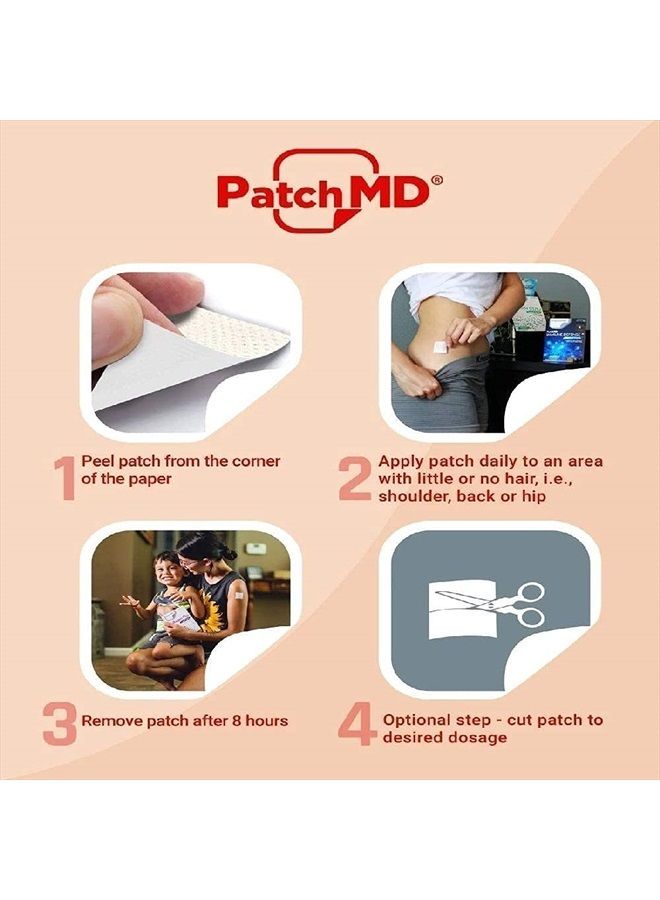 PatchMD®

1 Peel patch from the corner of the paper

2 Apply patch daily to an area with little or no hair, i.e., shoulder, back or hip

3 Remove patch after 8 hours

4 Optional step - cut patch to desired dosage