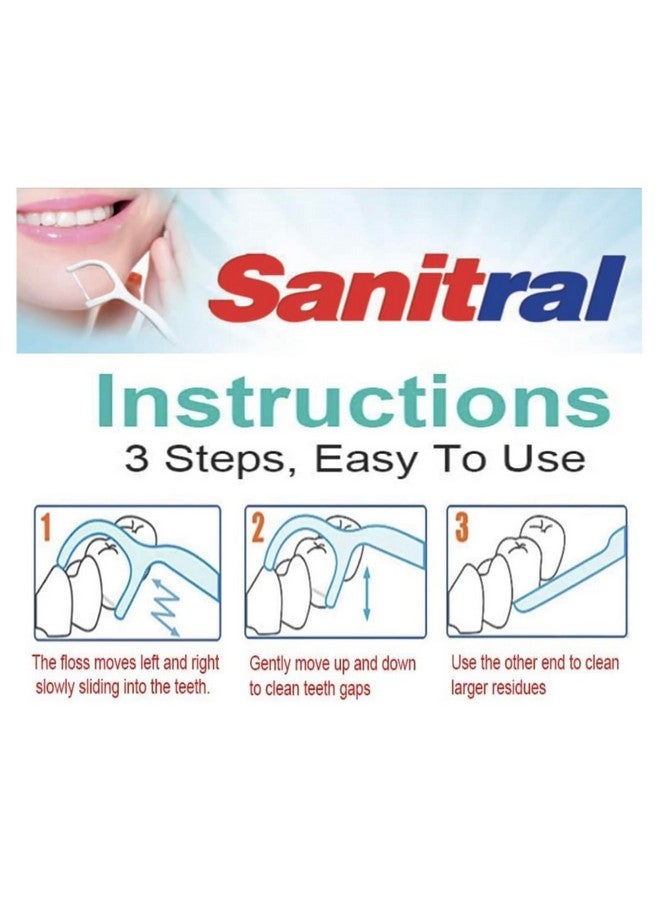 Sanitral

Instructions

3 Steps, Easy To Use

1

The floss moves left and right slowly sliding into the teeth.

2

Gently move up and down to clean teeth gaps

3

Use the other end to clean larger residues