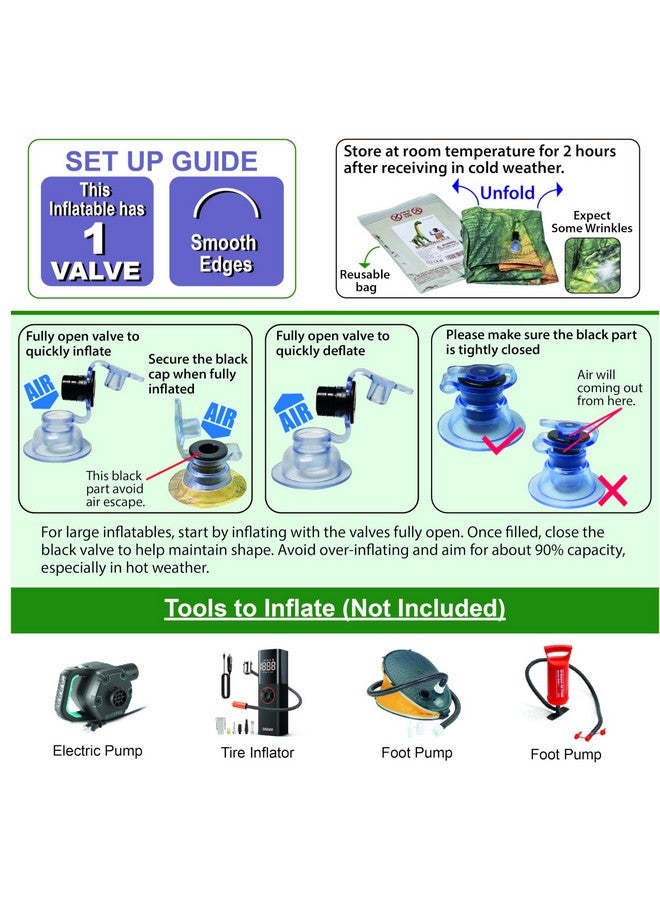 SET UP GUIDE

This Inflatable has 1 VALVE

Smooth Edges

Store at room temperature for 2 hours after receiving in cold weather.

Unfold

Expect Some Wrinkles

Reusable bag

Fully open valve to quickly inflate

AIR

Secure the black cap when fully inflated

AIR

This black part avoid air escape.

Fully open valve to quickly deflate

AIR

Please make sure the black part is tightly closed

Air will coming out from here.

For large inflatables, start by inflating with the valves fully open. Once filled, close the black valve to help maintain shape. Avoid over-inflating and aim for about 90% capacity, especially in hot weather.

Tools to Inflate (Not Included)

Electric Pump

Tire Inflator

Foot Pump

Foot Pump