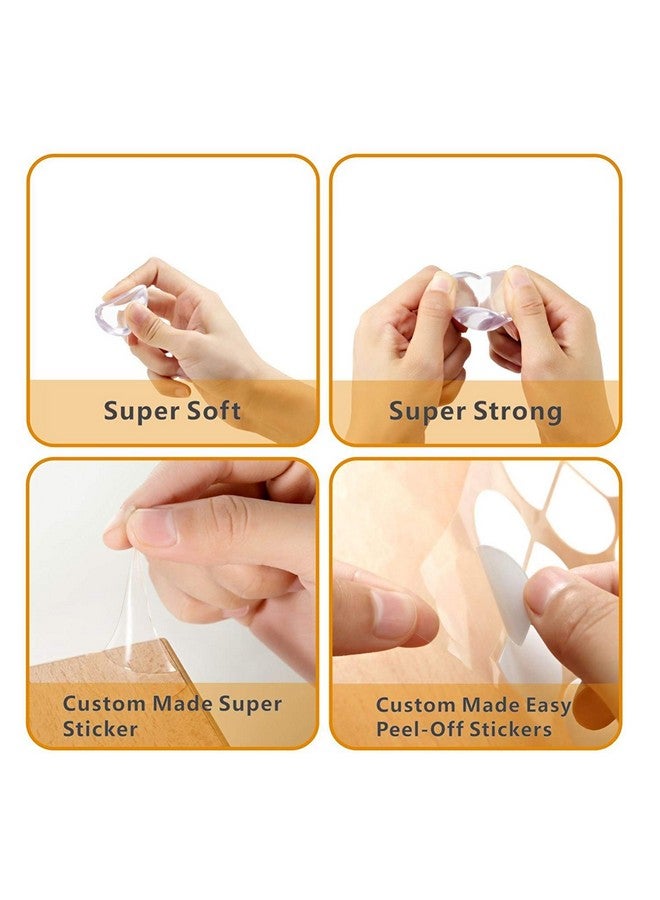 Super Soft

Super Strong

Custom Made Super Sticker

Custom Made Easy Peel-Off Stickers