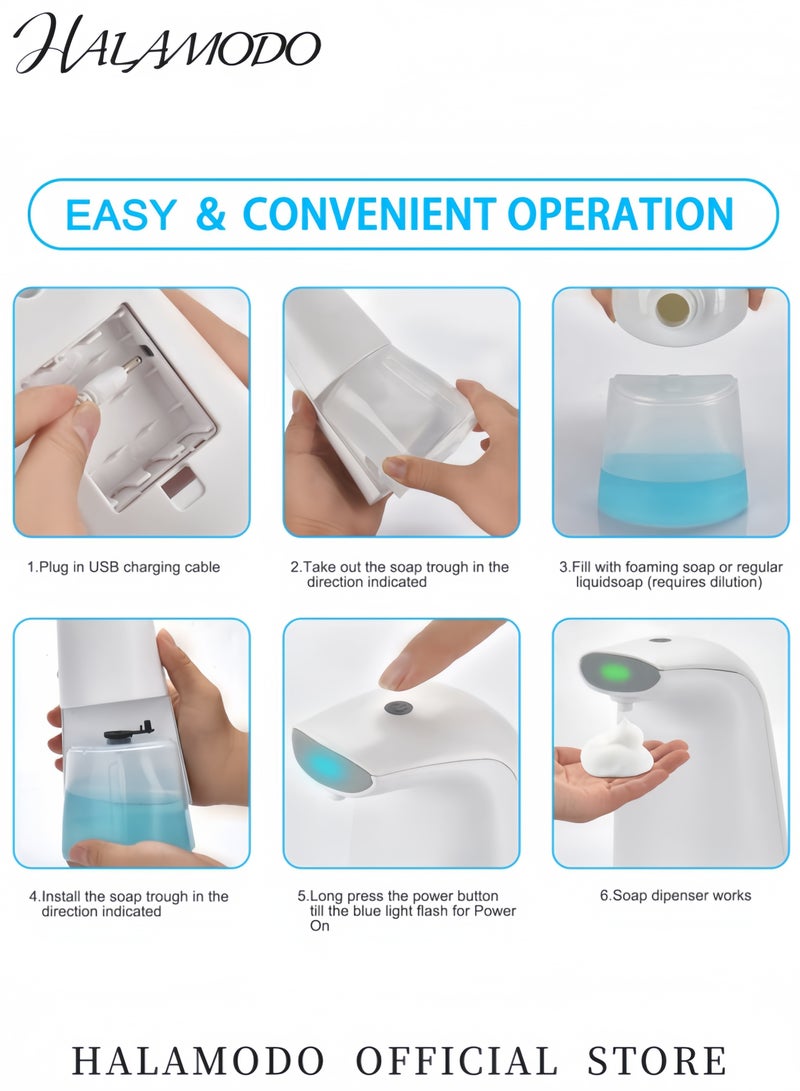 HALAMODO

EASY & CONVENIENT OPERATION

1.Plug in USB charging cable

2.Take out the soap trough in the direction indicated

3.Fill with foaming soap or regular liquidsoap (requires dilution)

4.Install the soap trough in the direction indicated

5.Long press the power button till the blue light flash for Power On

6.Soap dipenser works

HALAMODO OFFICIAL STORE