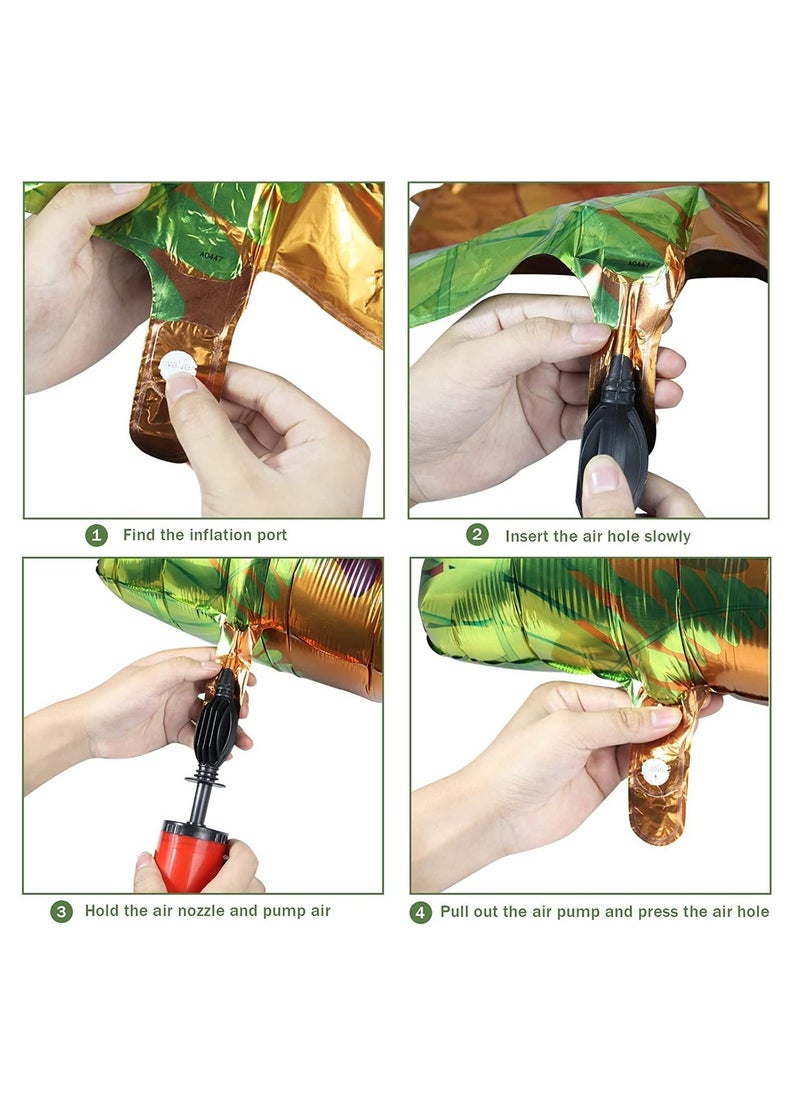 A0447

Valve

1 Find the inflation port

A0447

2 Insert the air hole slowly

3 Hold the air nozzle and pump air

4 Pull out the air pump and press the air hole