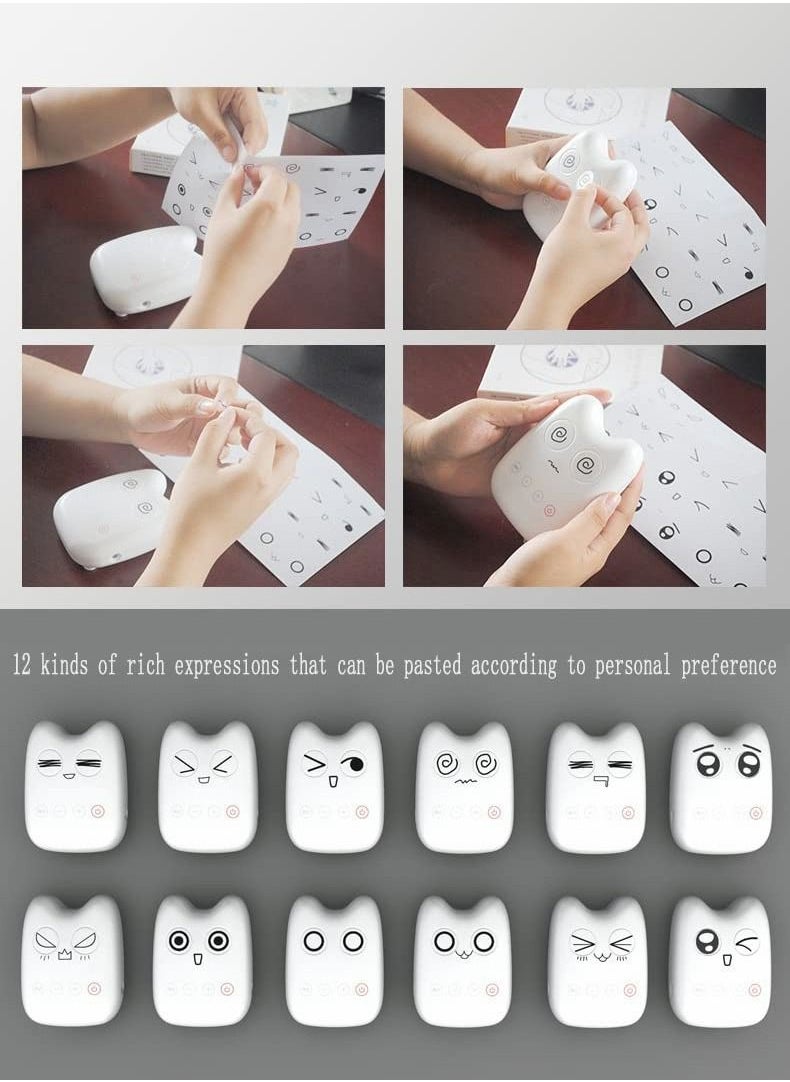 12 kinds of rich expressions that can be pasted according to personal preference