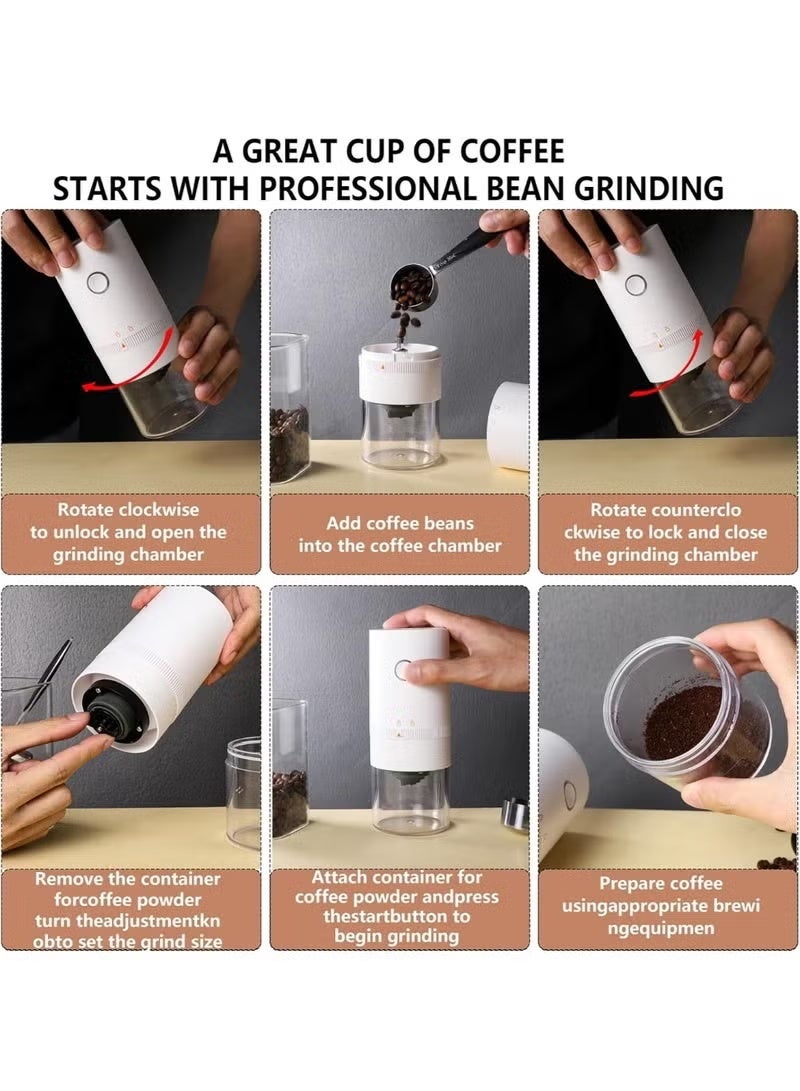 A GREAT CUP OF COFFEE
STARTS WITH PROFESSIONAL BEAN GRINDING

Rotate clockwise to unlock and open the grinding chamber

Add coffee beans into the coffee chamber

Rotate counterclo ckwise to lock and close the grinding chamber

Remove the container forcoffee powder turn theadjustmentkn obto set the grind size

Attach container for coffee powder andpress thestartbutton to begin grinding

Prepare coffee usingappropriate brewi ngequipmen