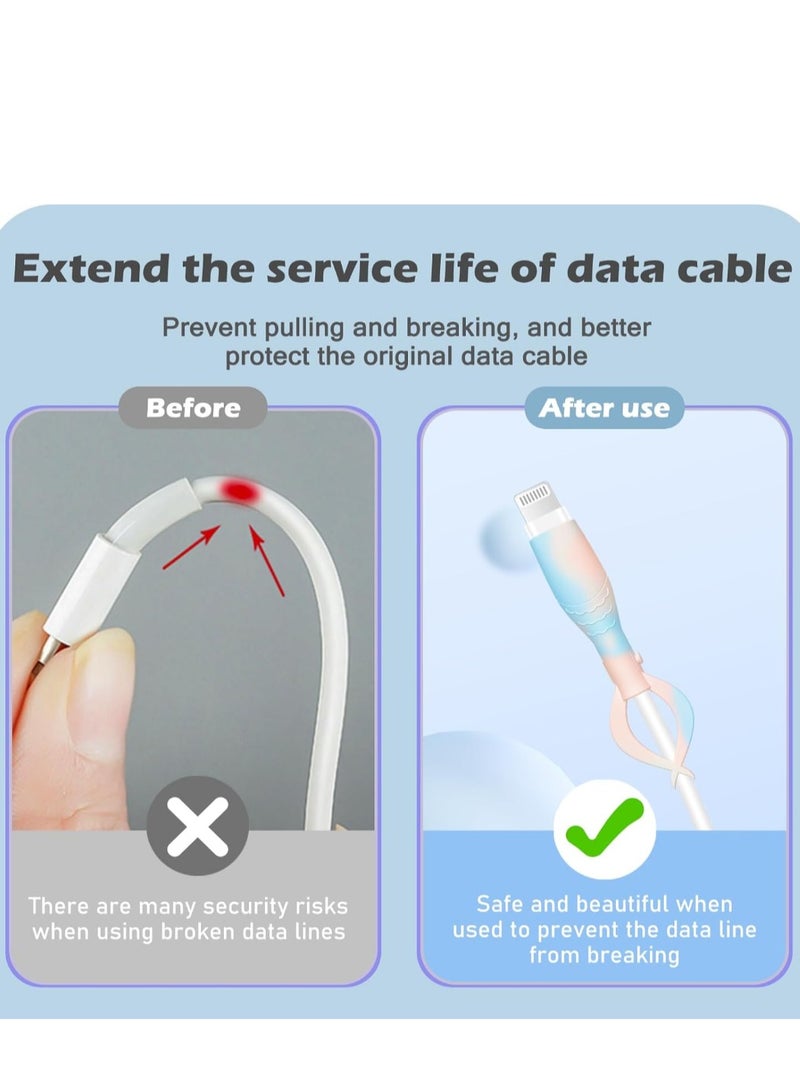 Extend the service life of data cable

Prevent pulling and breaking, and better protect the original data cable

Before

There are many security risks when using broken data lines

After use

Safe and beautiful when used to prevent the data line from breaking