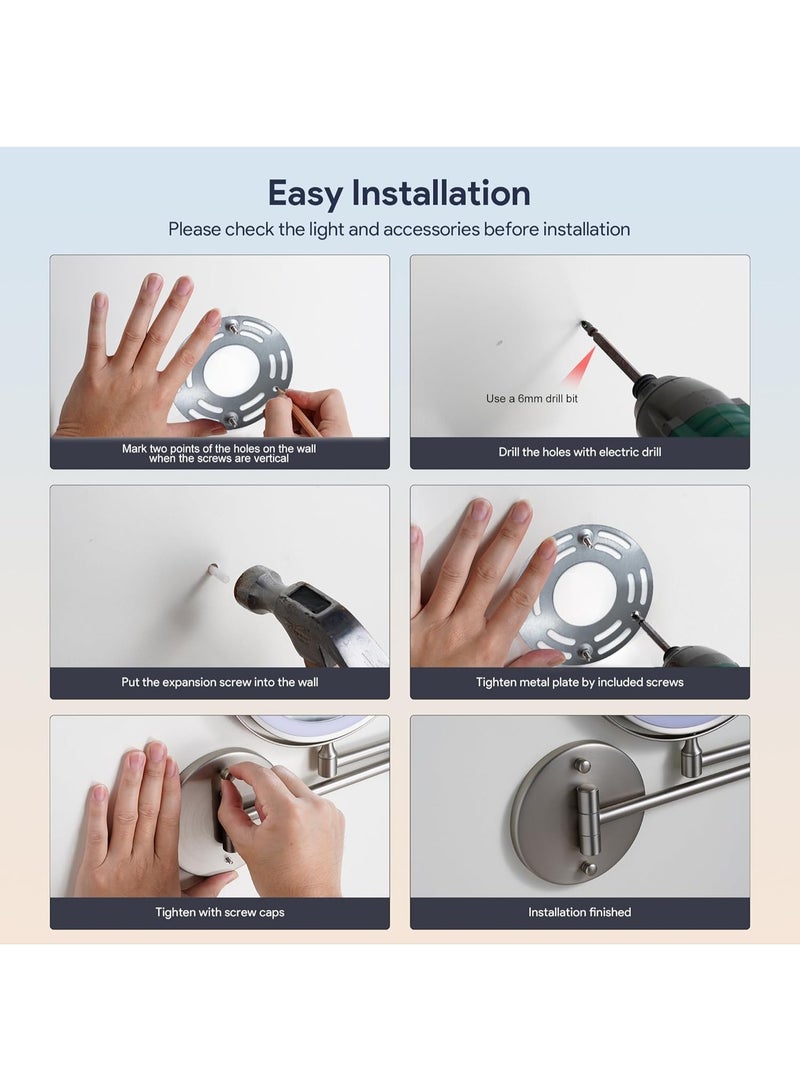 Easy Installation

Please check the light and accessories before installation

Mark two points of the holes on the wall when the screws are vertical

Use a 6mm drill bit

Drill the holes with electric drill

Put the expansion screw into the wall

Tighten metal plate by included screws

Tighten with screw caps

Installation finished