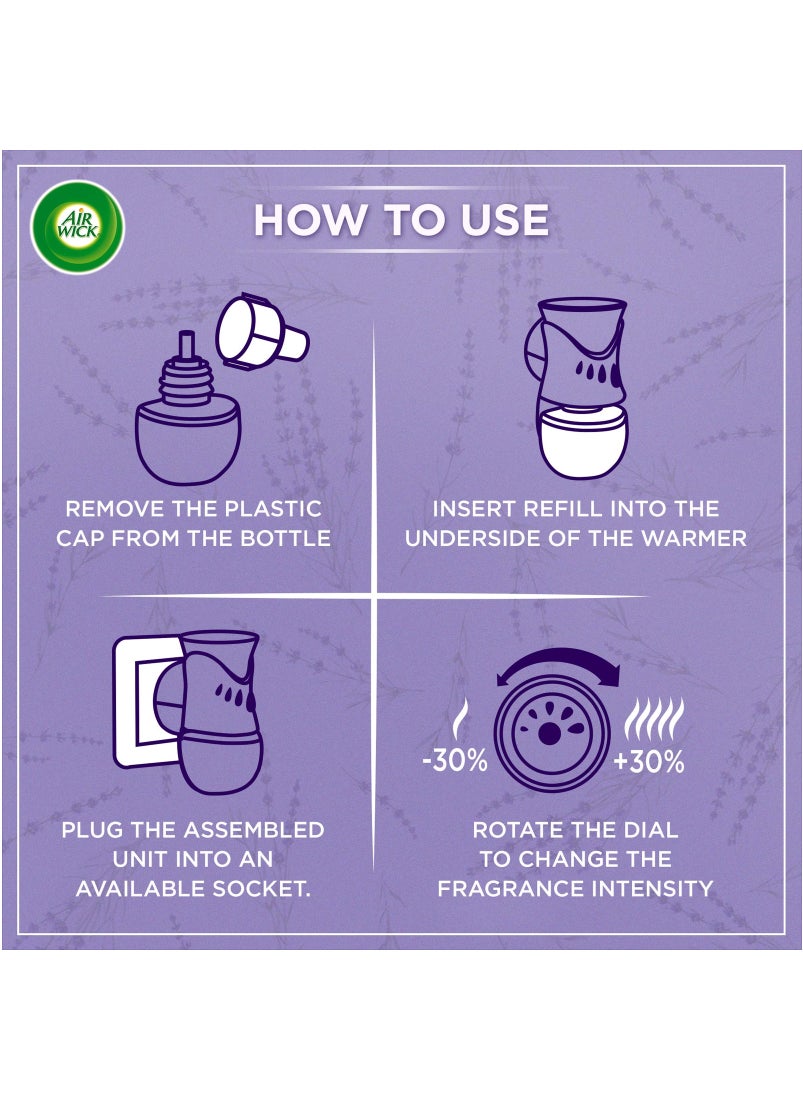 AIR WICK

HOW TO USE

REMOVE THE PLASTIC CAP FROM THE BOTTLE

INSERT REFILL INTO THE UNDERSIDE OF THE WARMER

PLUG THE ASSEMBLED UNIT INTO AN AVAILABLE SOCKET.

-30%

+30%

ROTATE THE DIAL TO CHANGE THE FRAGRANCE INTENSITY