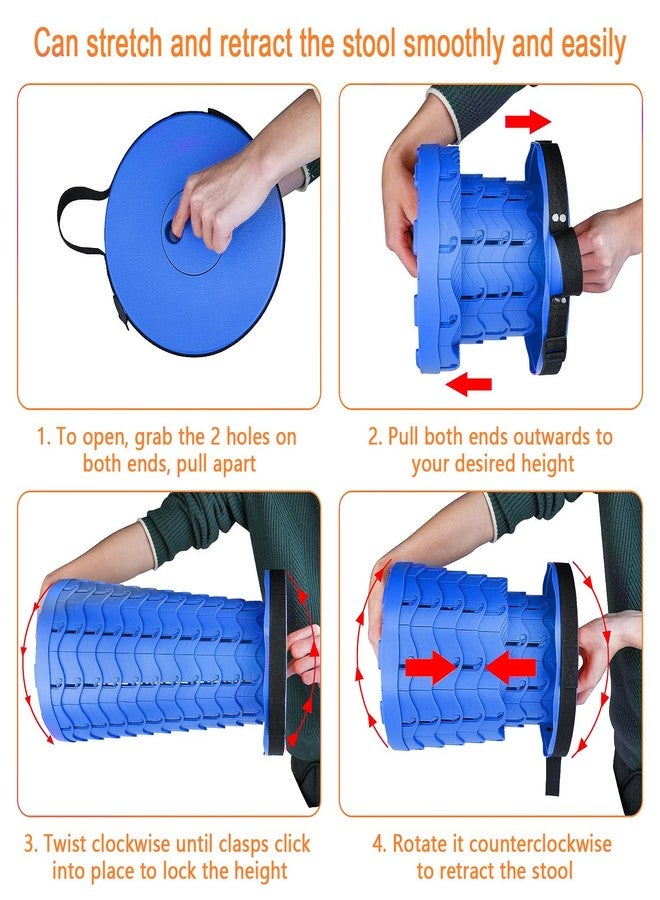 Can stretch and retract the stool smoothly and easily

1. To open, grab the 2 holes on both ends, pull apart

2. Pull both ends outwards to your desired height

3. Twist clockwise until clasps click into place to lock the height

4. Rotate it counterclockwise to retract the stool