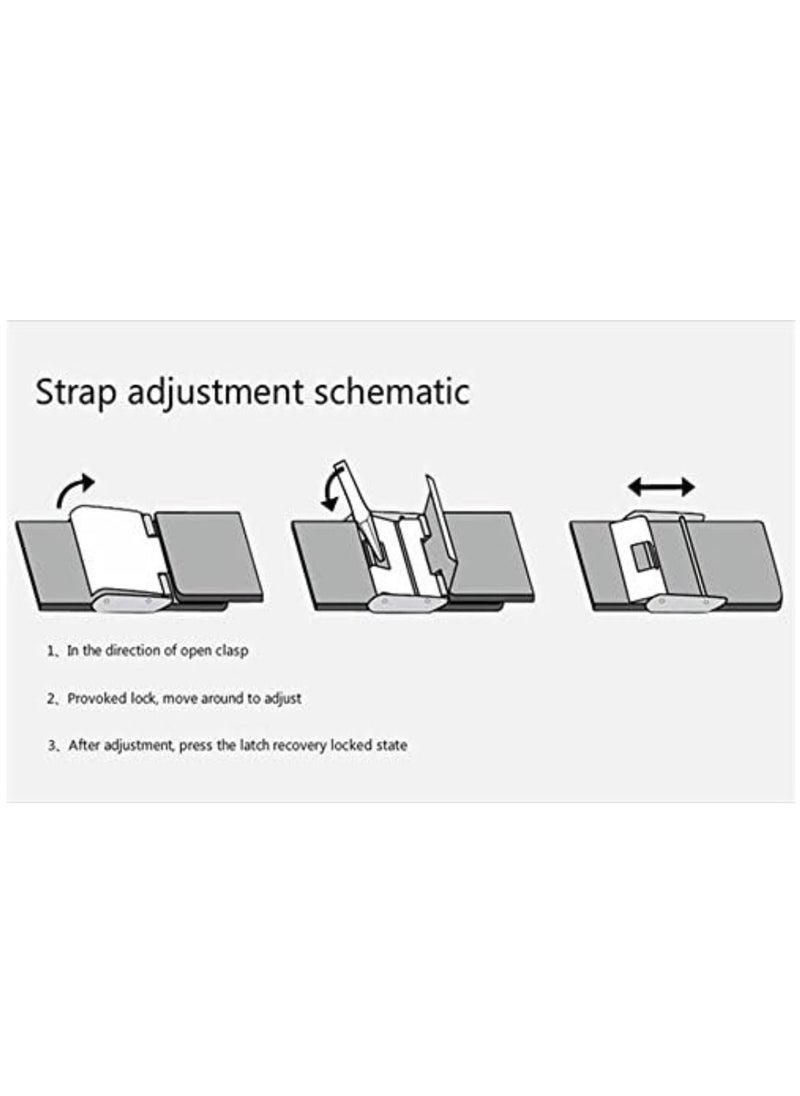 Strap adjustment schematic

1、In the direction of open clasp

2、Provoked lock, move around to adjust

3、After adjustment, press the latch recovery locked state