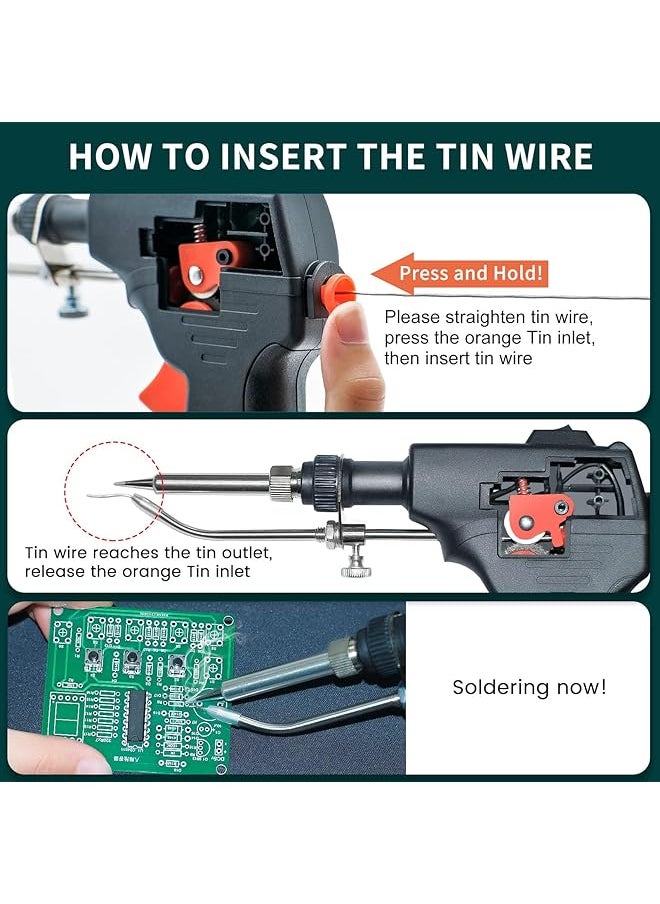 HOW TO INSERT THE TIN WIRE

Press and Hold!

Please straighten tin wire, press the orange Tin inlet, then insert tin wire

Tin wire reaches the tin outlet, release the orange Tin inlet

Soldering now!