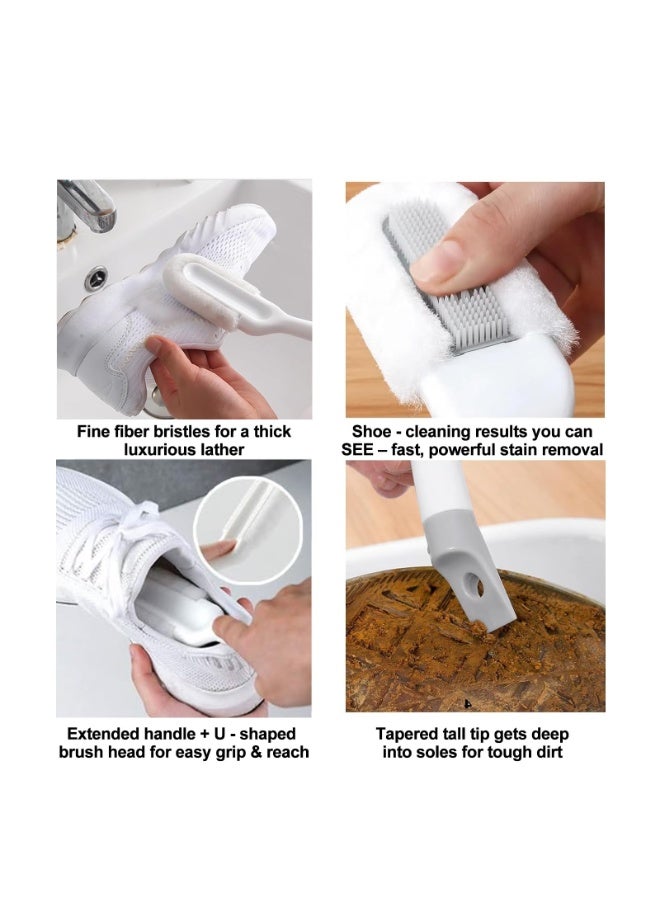 Fine fiber bristles for a thick luxurious lather

Shoe - cleaning results you can SEE – fast, powerful stain removal

Extended handle + U - shaped brush head for easy grip & reach

Tapered tall tip gets deep into soles for tough dirt