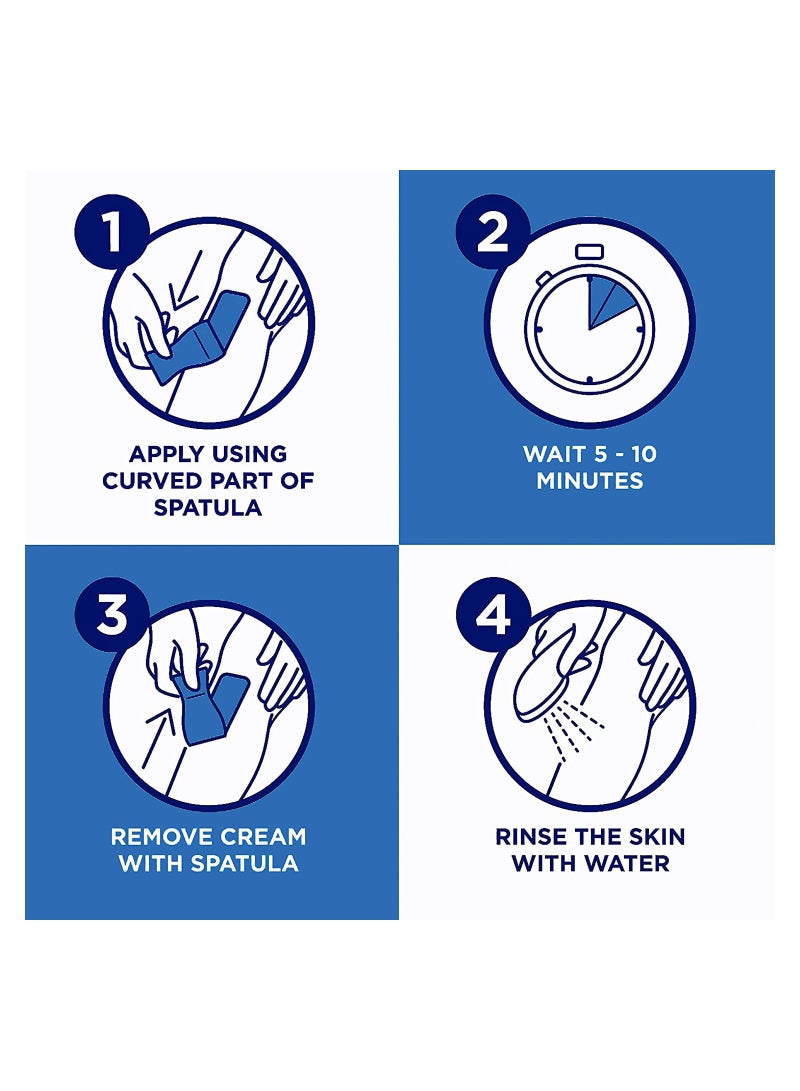 1
APPLY USING CURVED PART OF SPATULA

2
WAIT 5 - 10 MINUTES

3
REMOVE CREAM WITH SPATULA

4
RINSE THE SKIN WITH WATER