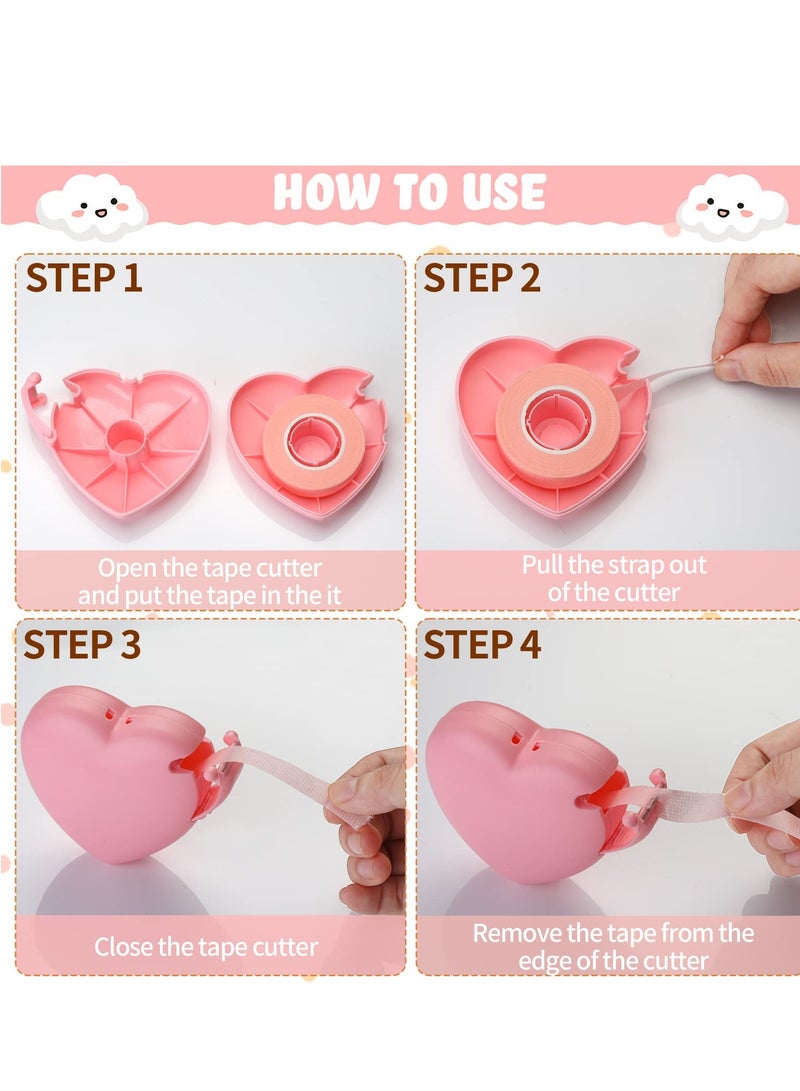 HOW TO USE

STEP 1

Open the tape cutter and put the tape in the it

STEP 2

Pull the strap out of the cutter

STEP 3

Close the tape cutter

STEP 4

Remove the tape from the edge of the cutter