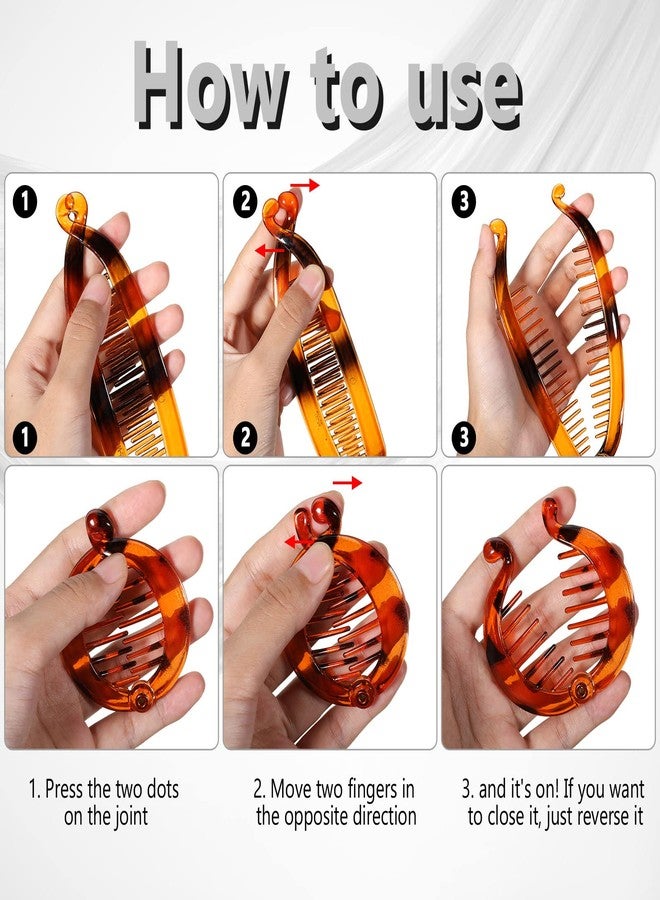 How to use

1

1

2

2

3

3

1. Press the two dots on the joint

2. Move two fingers in the opposite direction

3. and it's on! If you want to close it, just reverse it